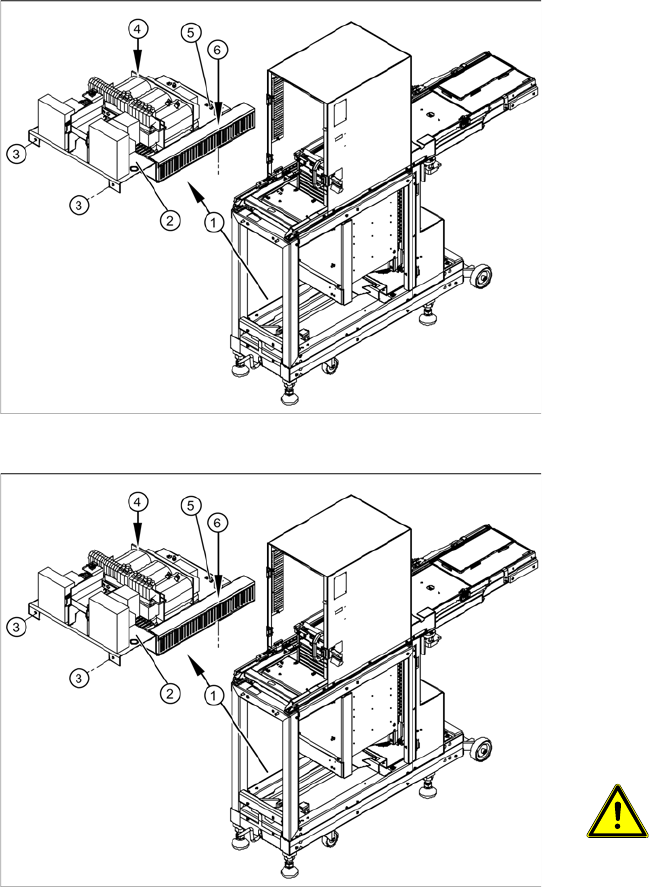 4
5
6
3
3
2
1

4
5
6
3
3
2
1