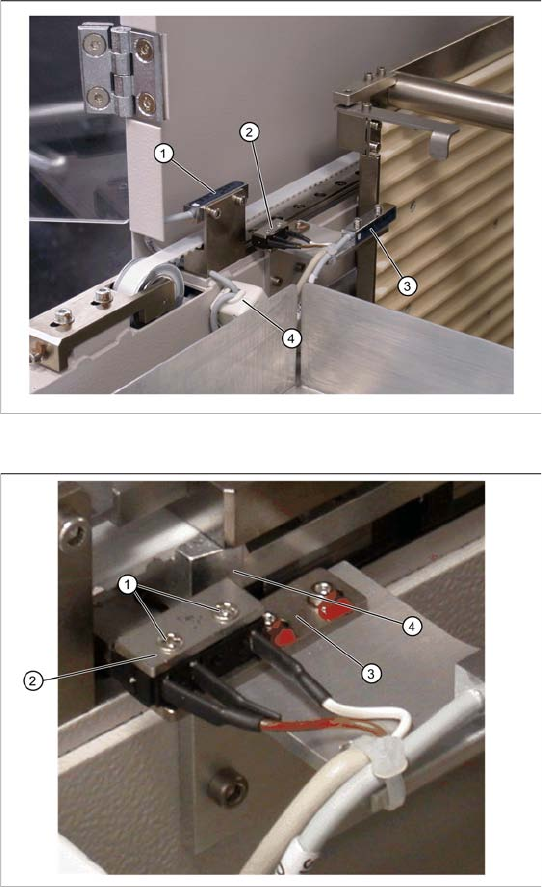 1
2
3
4

1
2
3
4