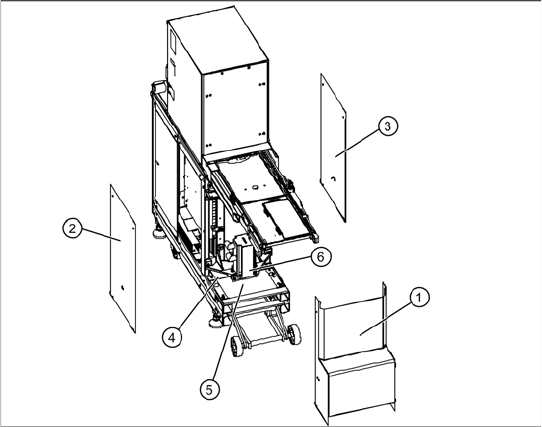 3
2
6
1
4
5