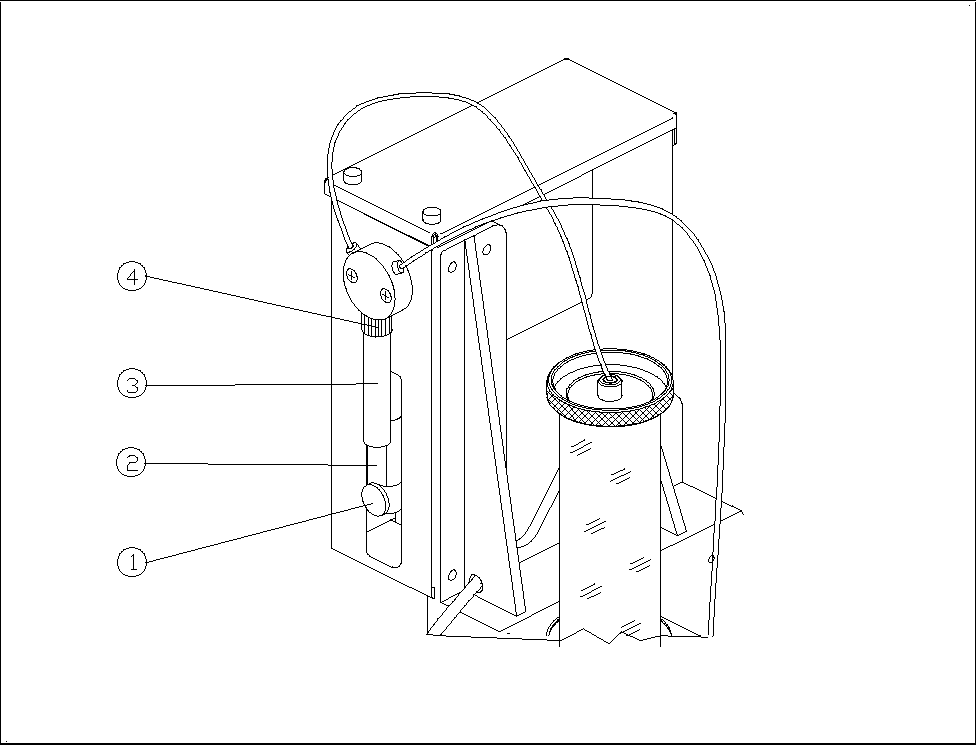 4

3

2

1