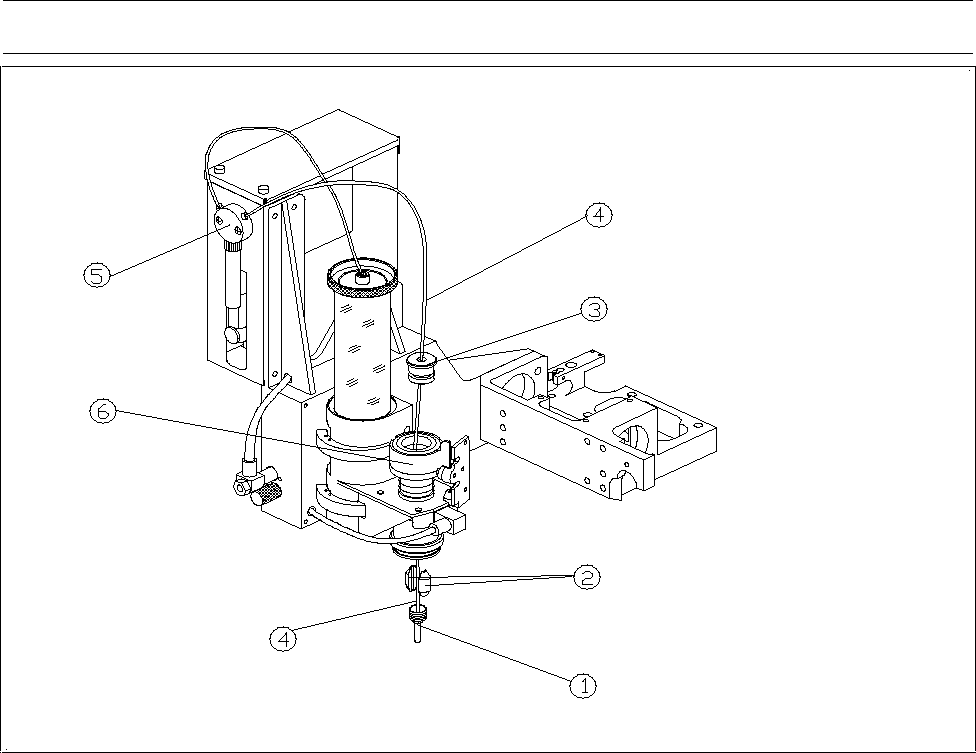 4
5
3
6
2
4
1