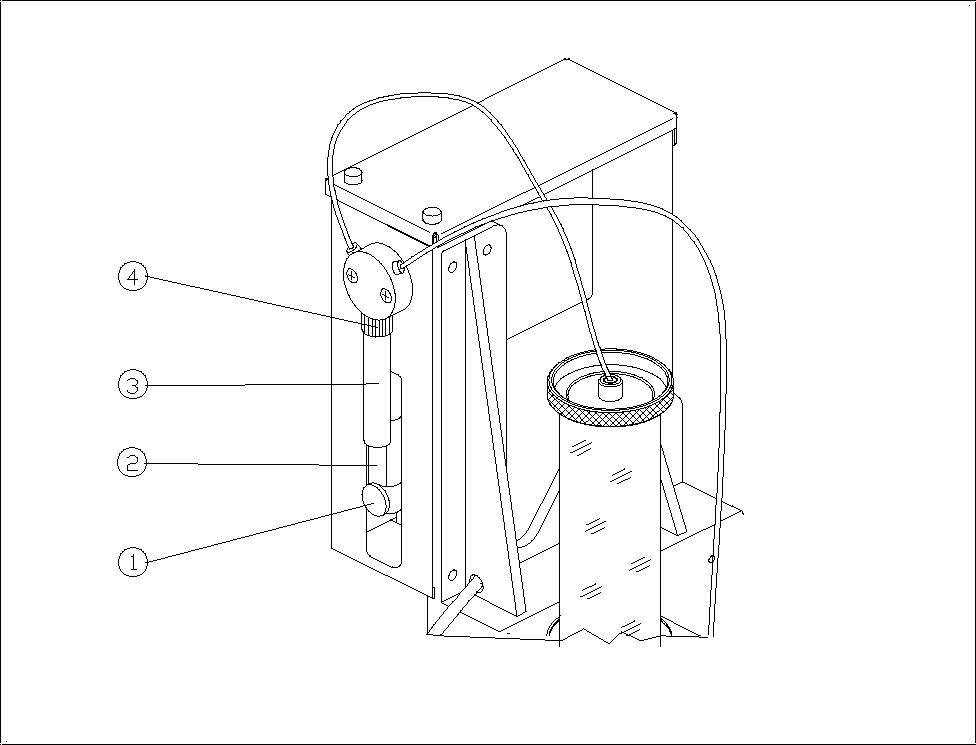 4
3
2
1