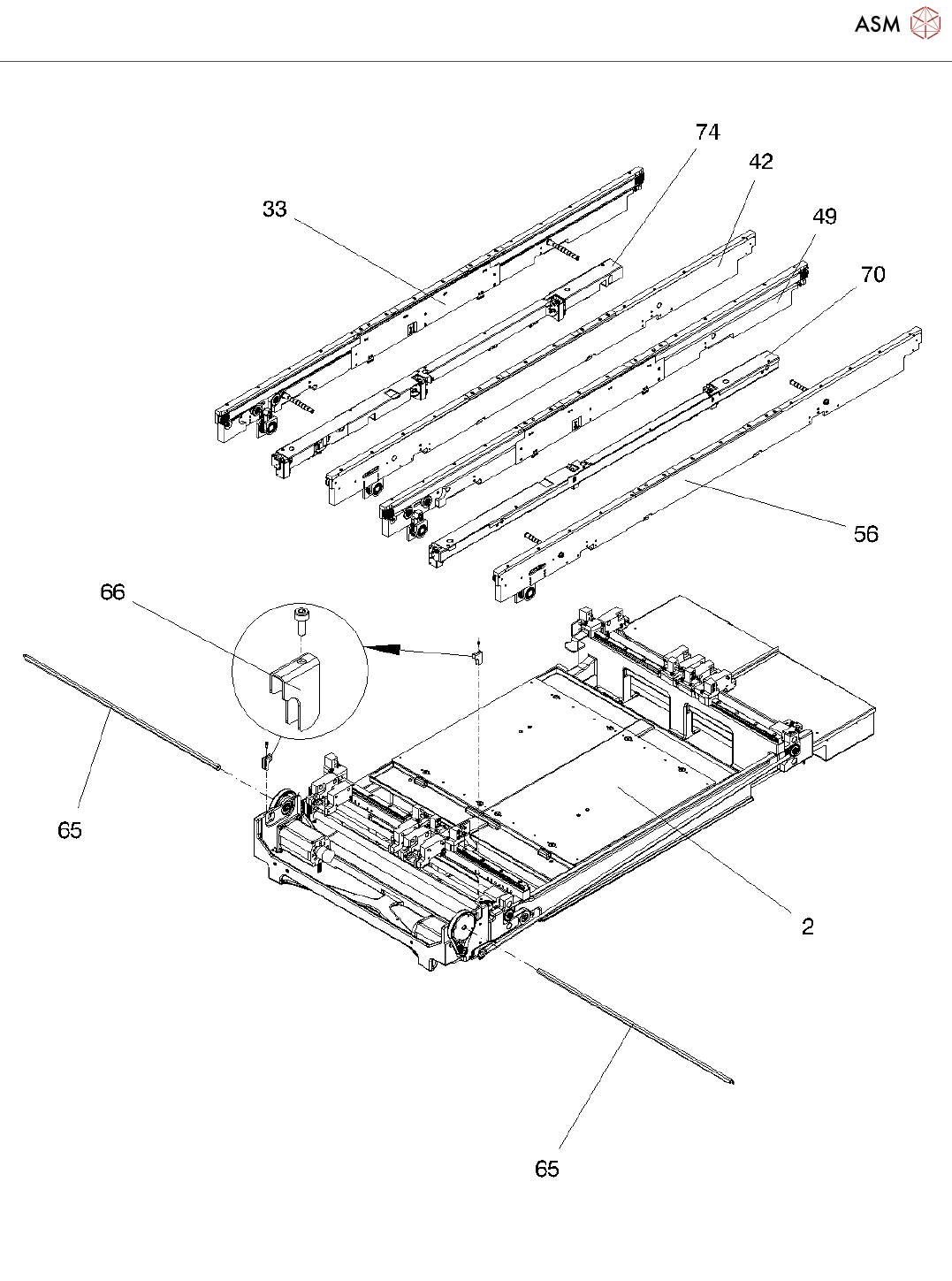 ASM

74
42
33
49
70
56
66
65
2
65