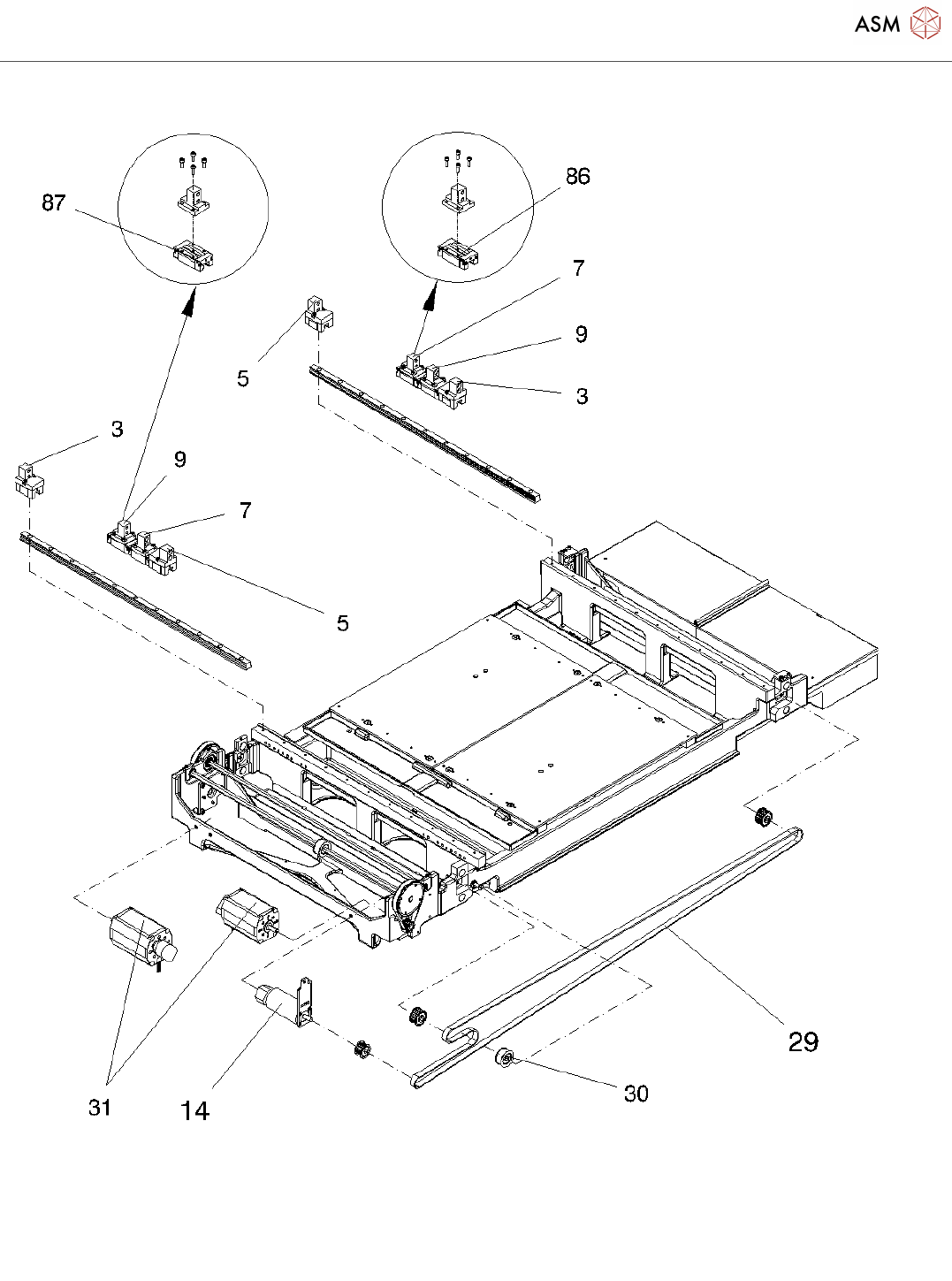 ASM

87

86

7

9

3

5

3

9

7

5

29

30

31

14