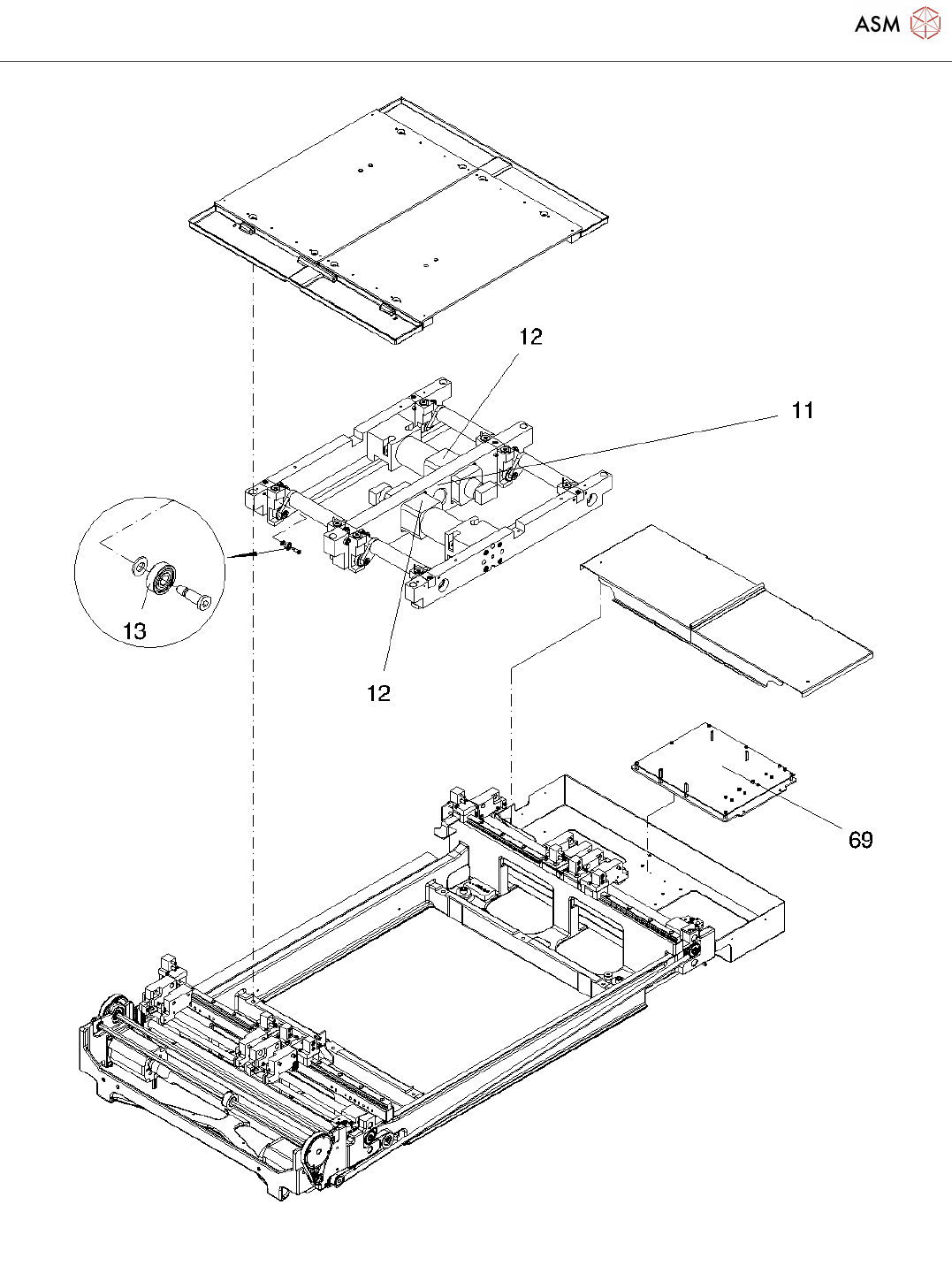 ASM

12

11

13

12

69