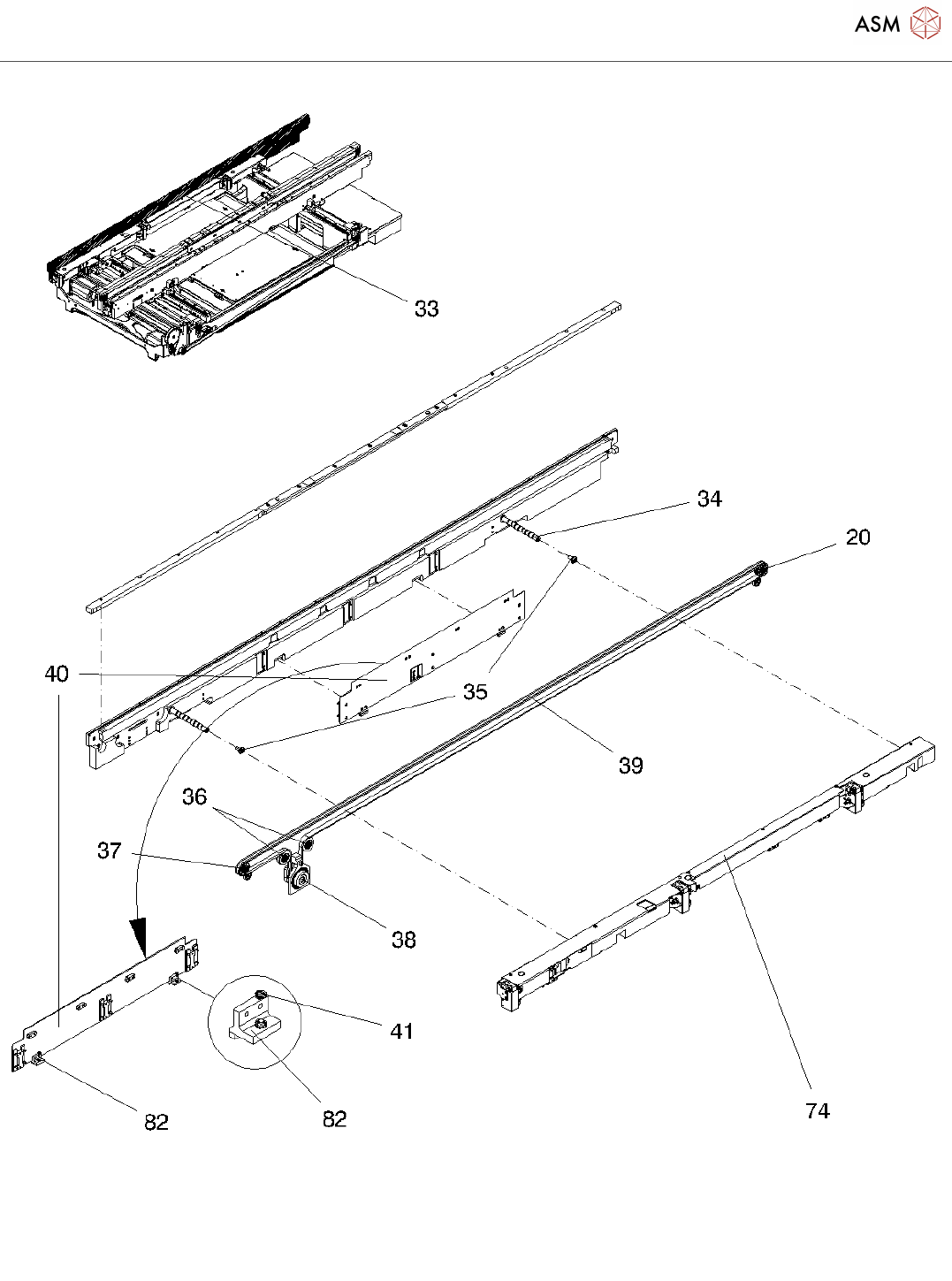 ASM

33

34

20

40

35

39

36

37

38

41

82

82

74