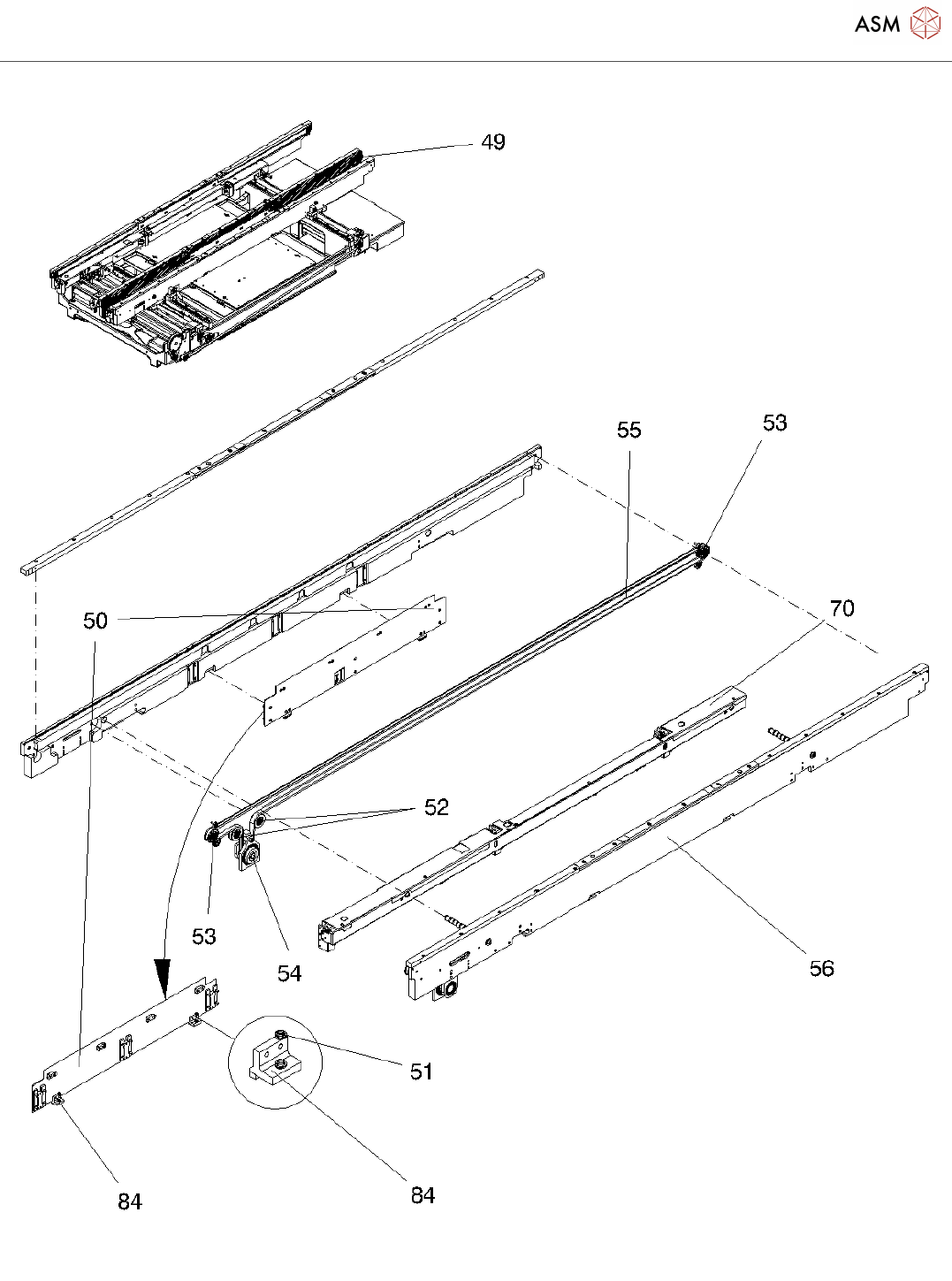 ASM

49

55

53

50

70

52

53

54

56

51

84

84