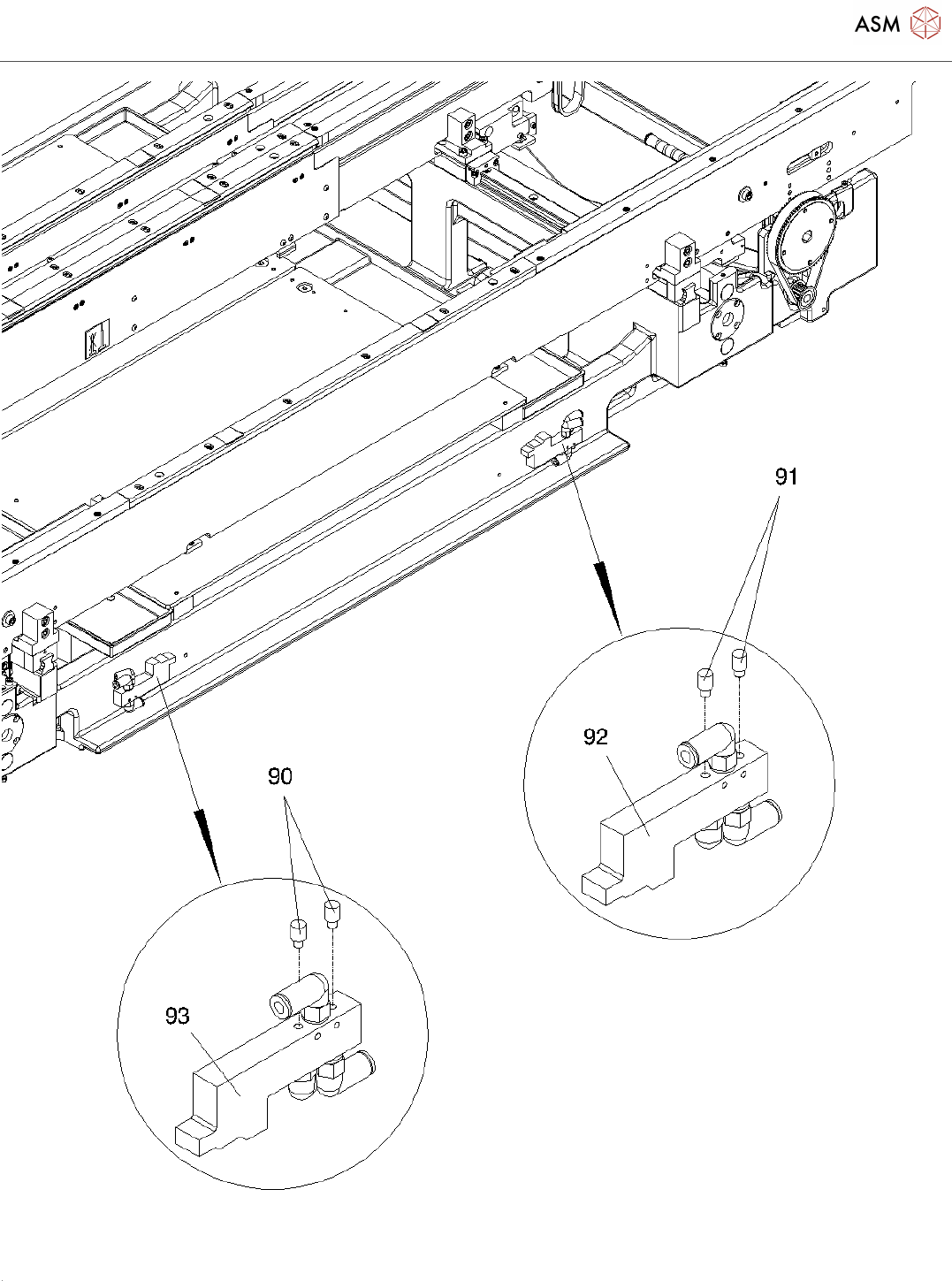 ASM

91

92

90

93