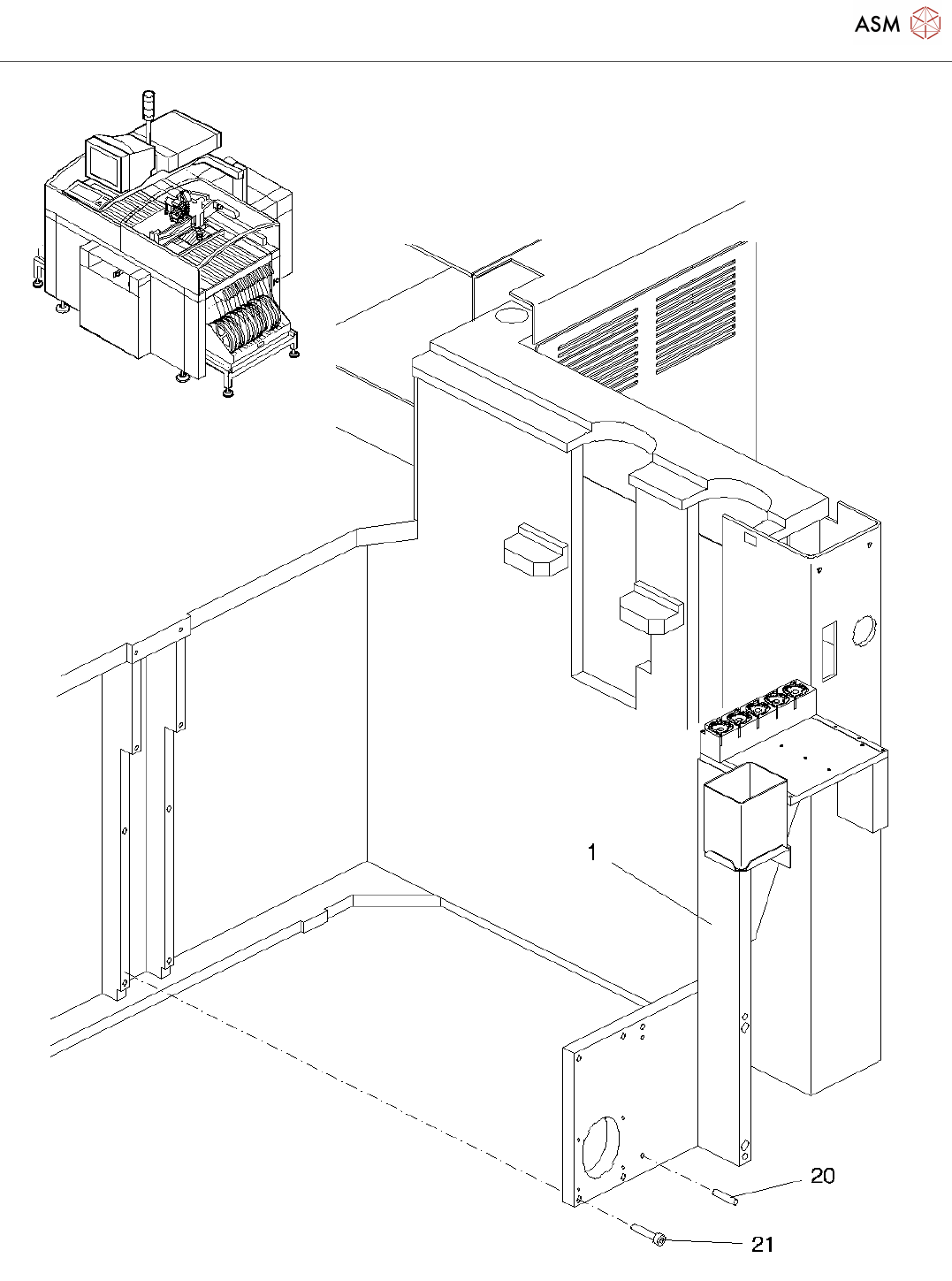 ASM

1

20

21