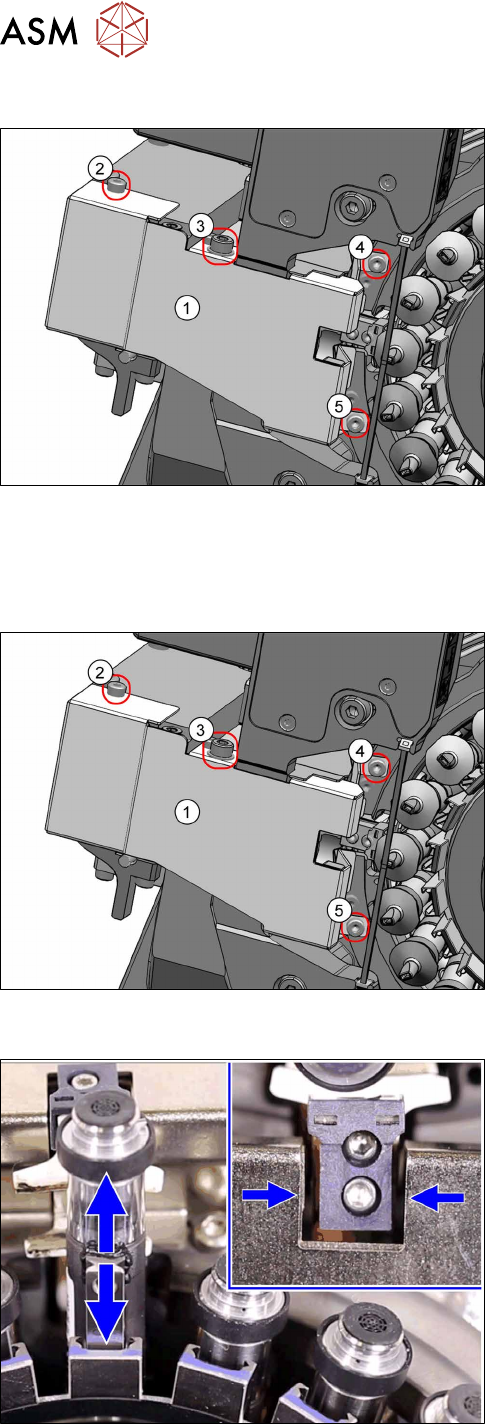 ASM

2
3
4
1
5

2
3
4
1
5