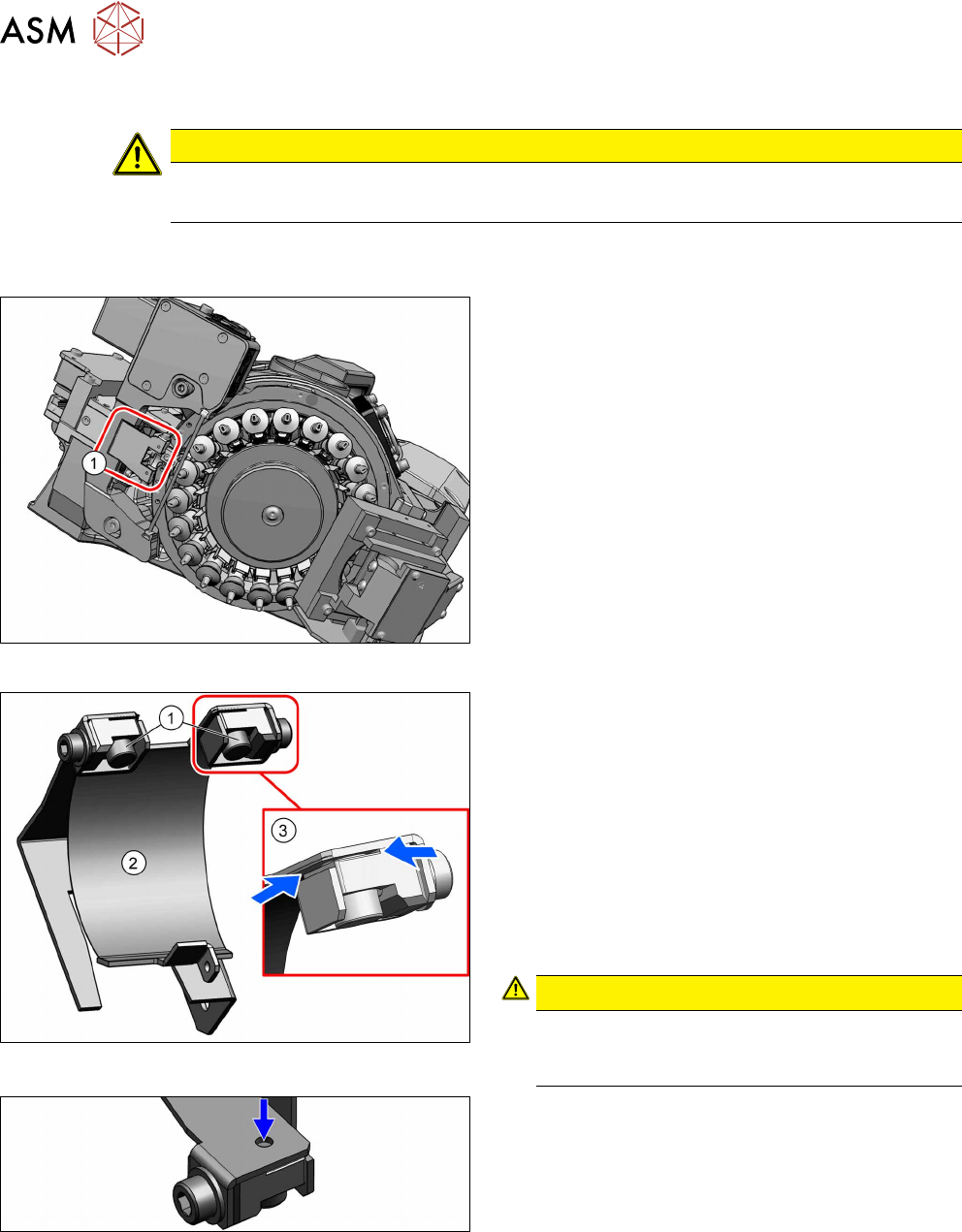 ASM

1

1

2

3