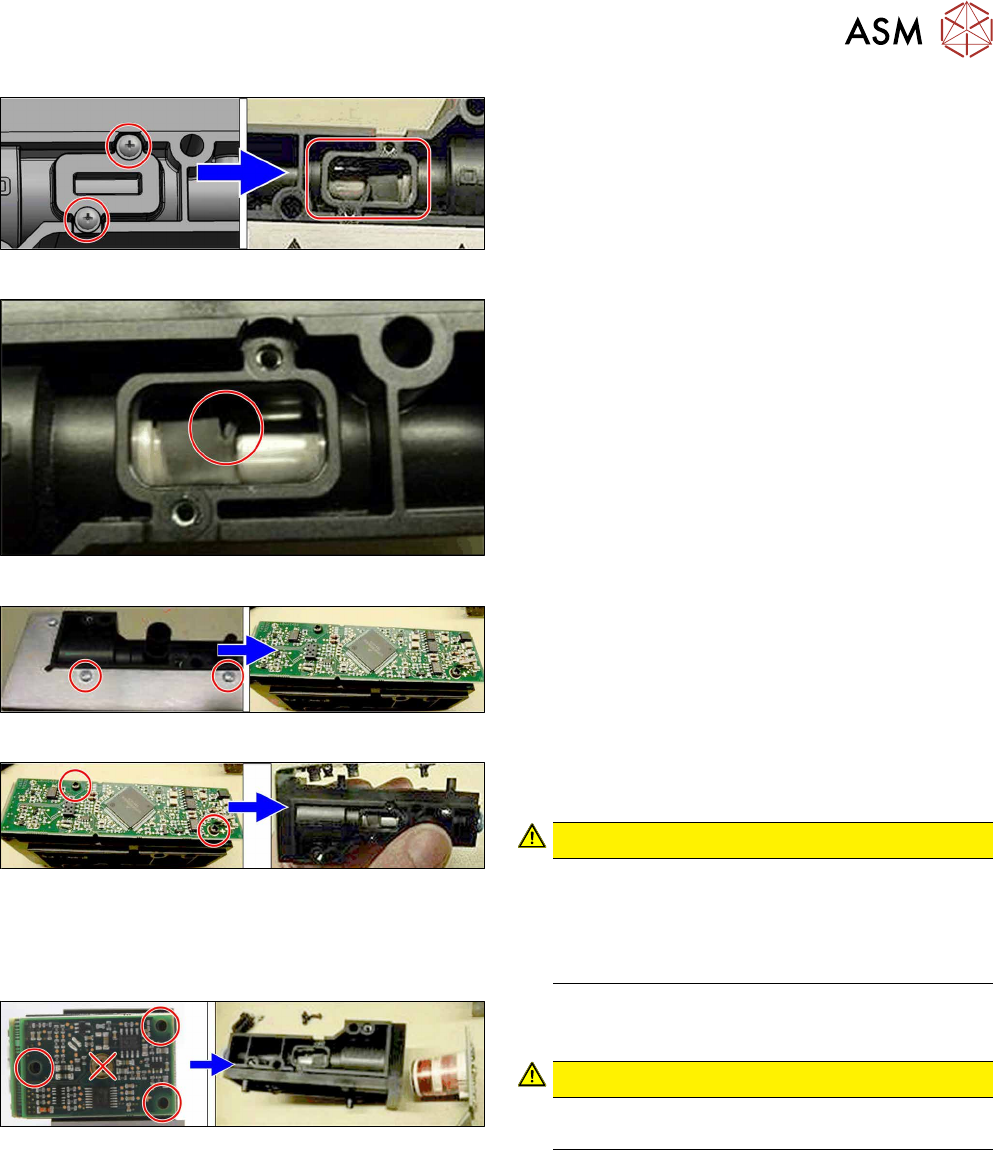 ASM