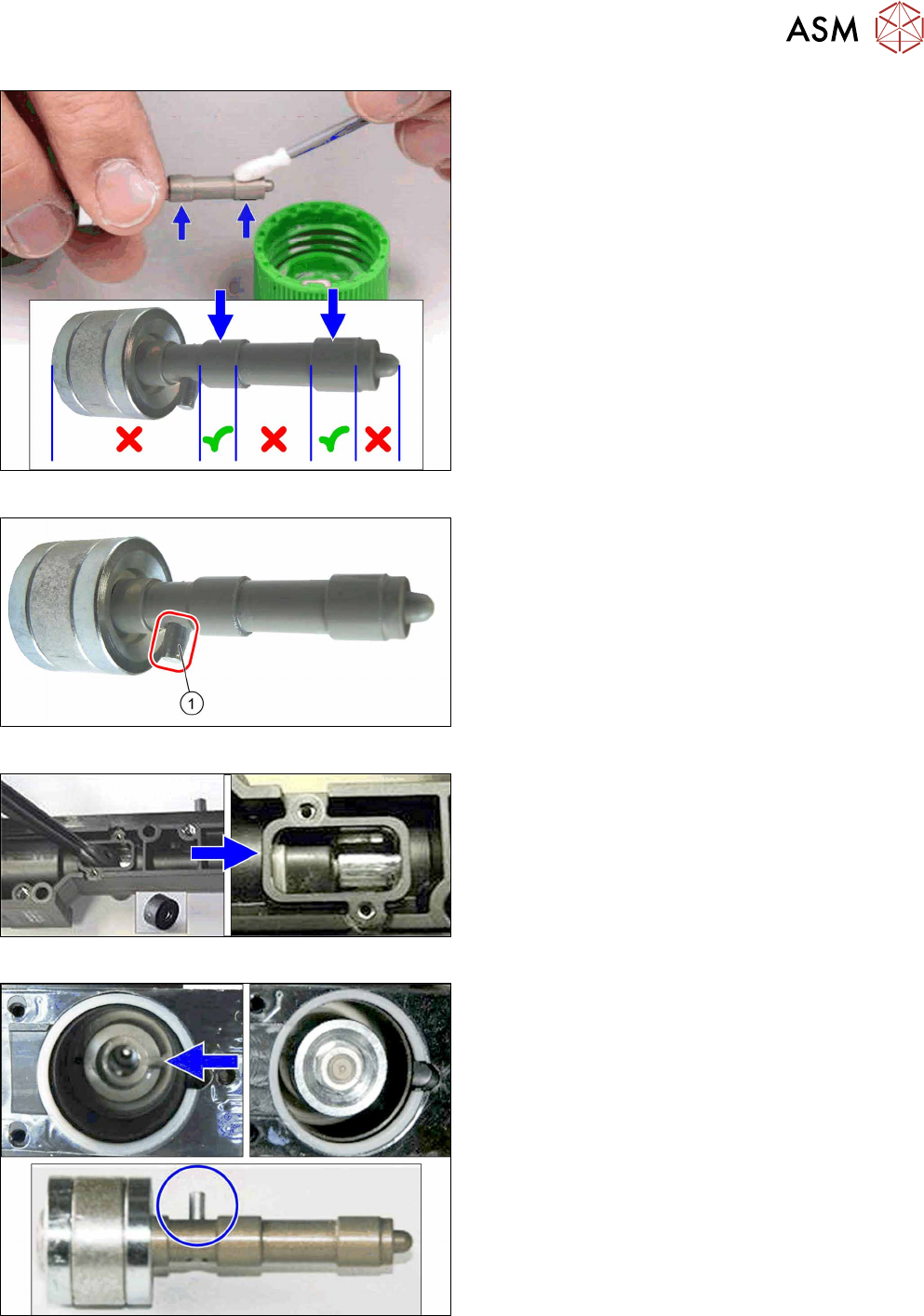 ASM

1