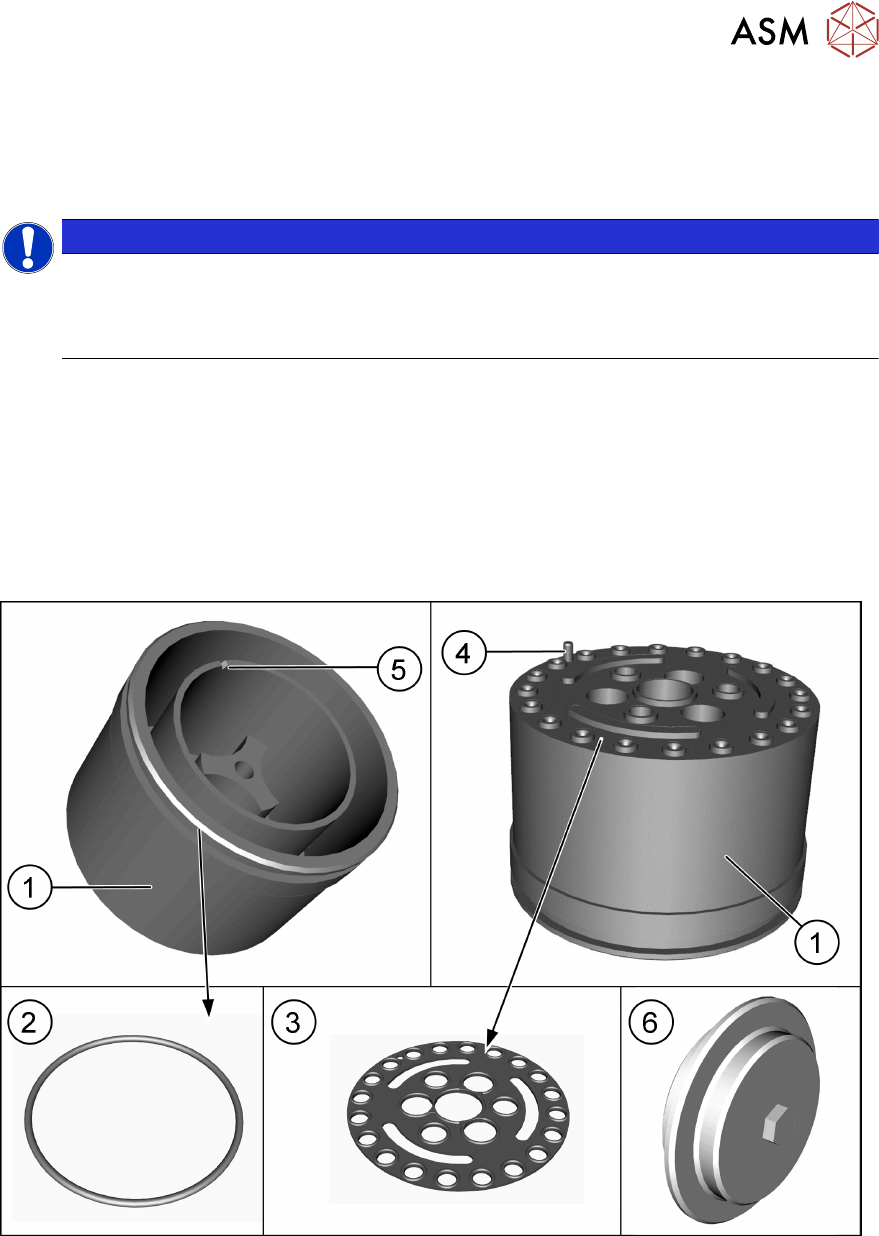 ASM

5

4

1

1

2

3

6