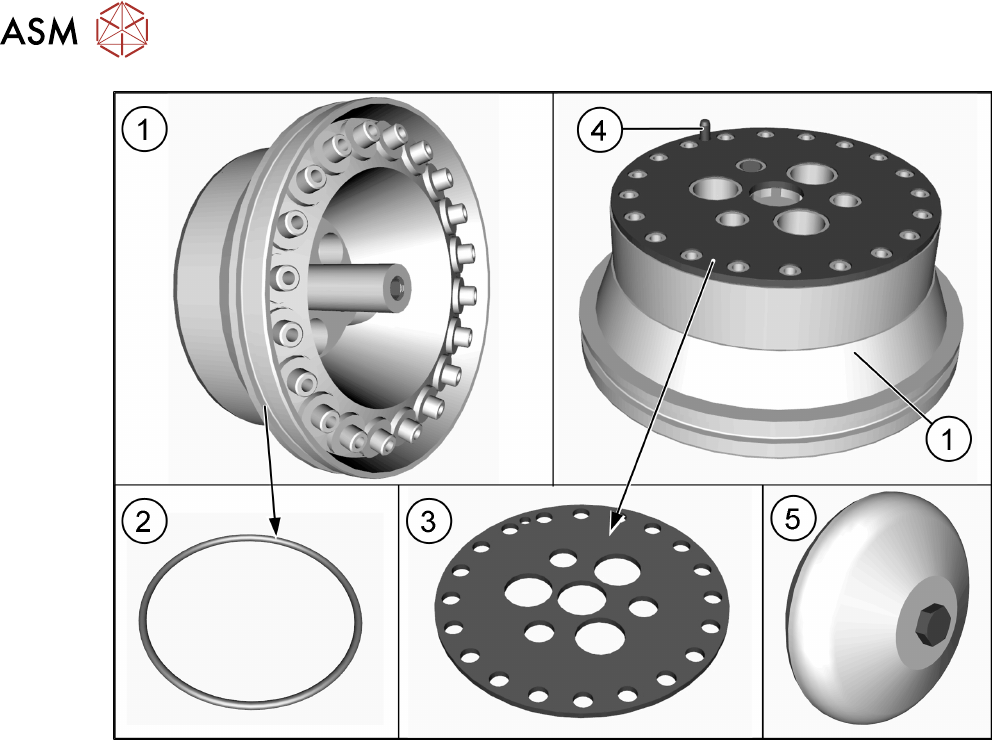 ASM

1

4

1

2

3

5