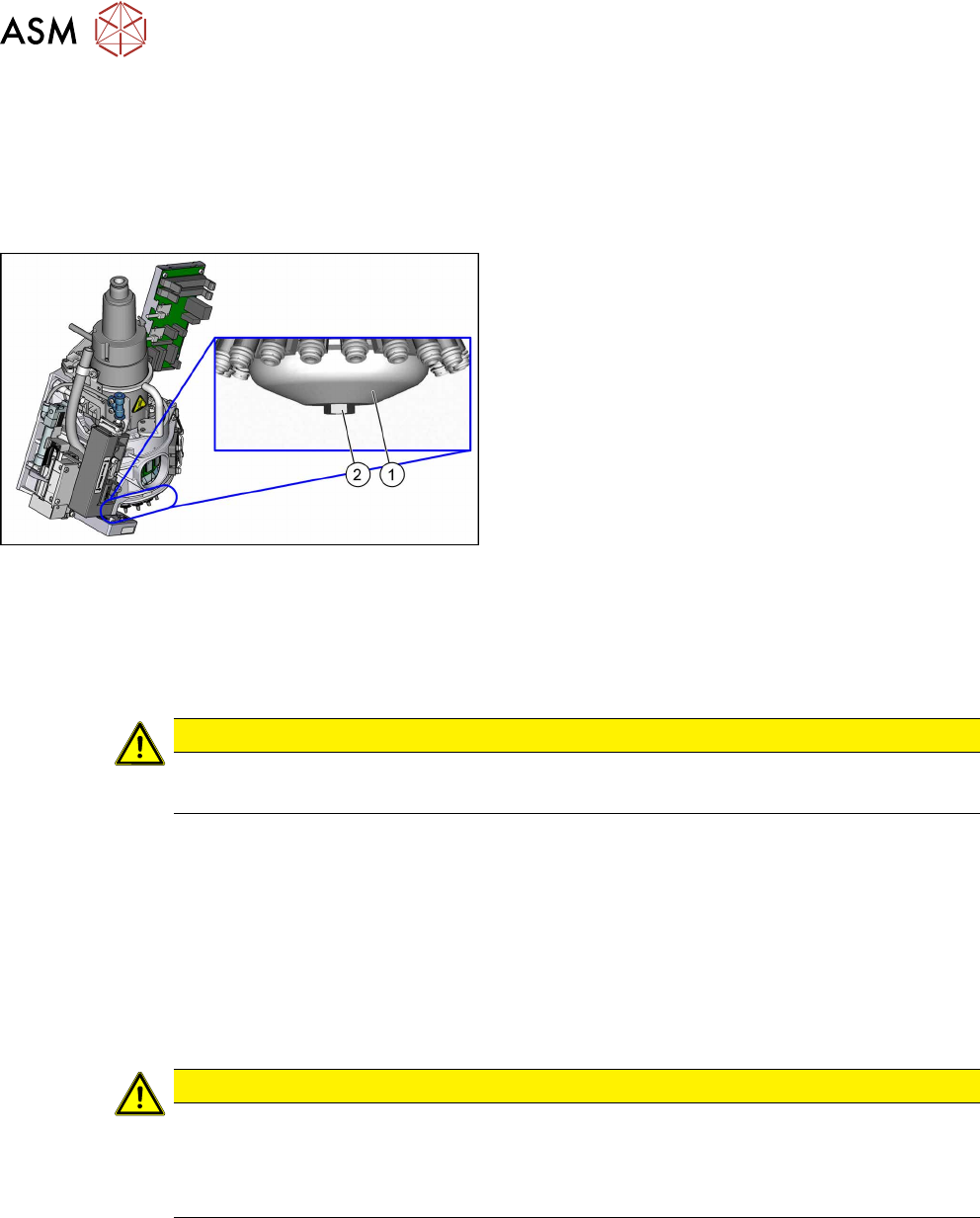 ASM

2 1