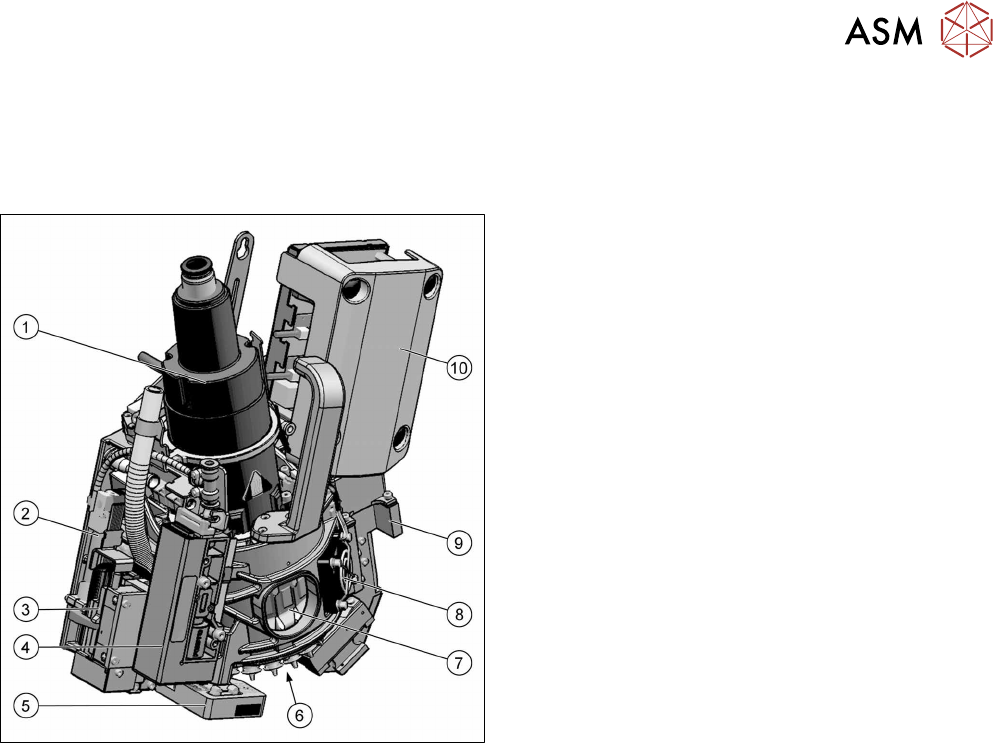 ASM

1
2
3
4
5
6
7
8
9
10