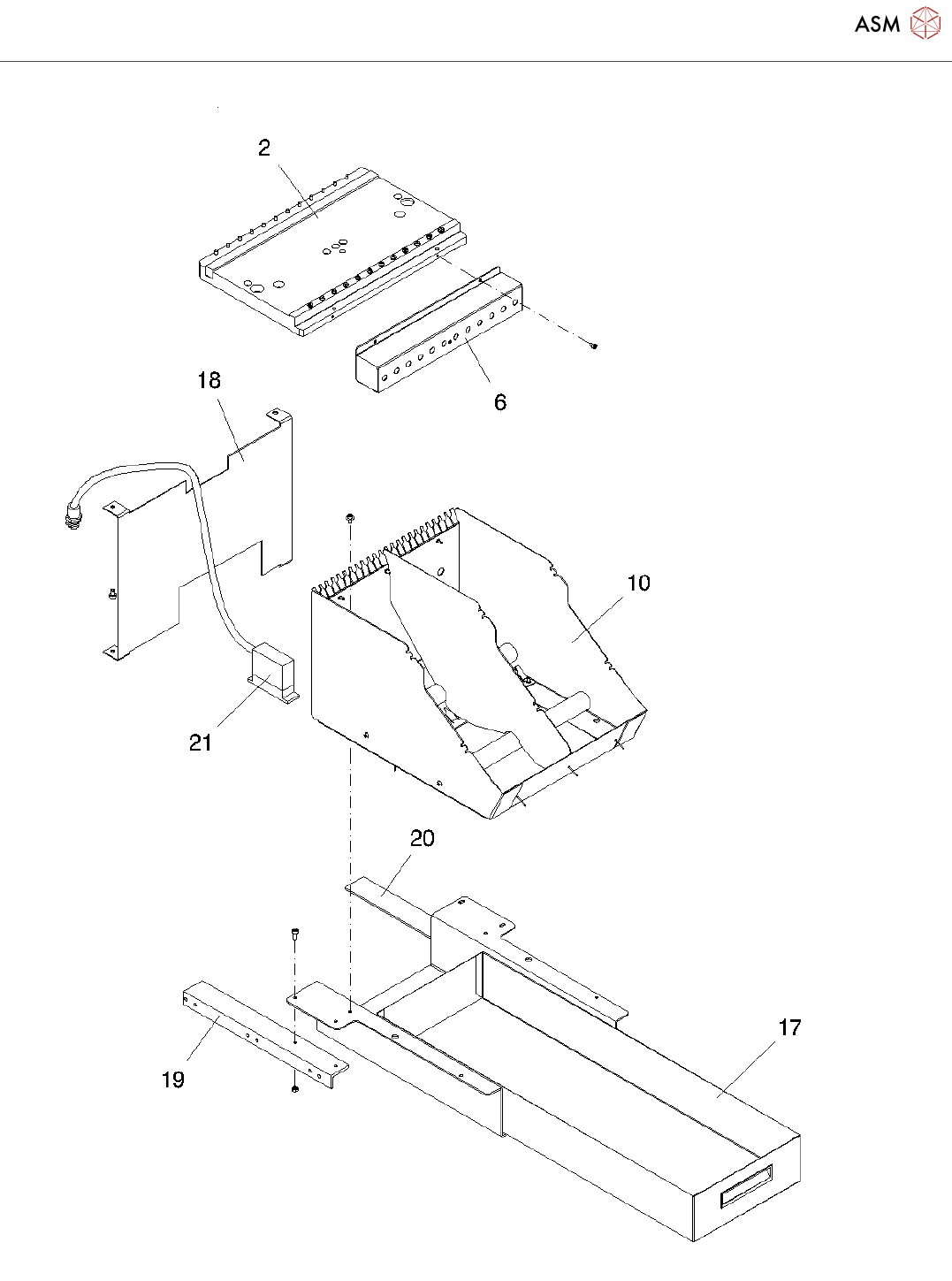 ASM

2

6

18

10

21

20

17

19