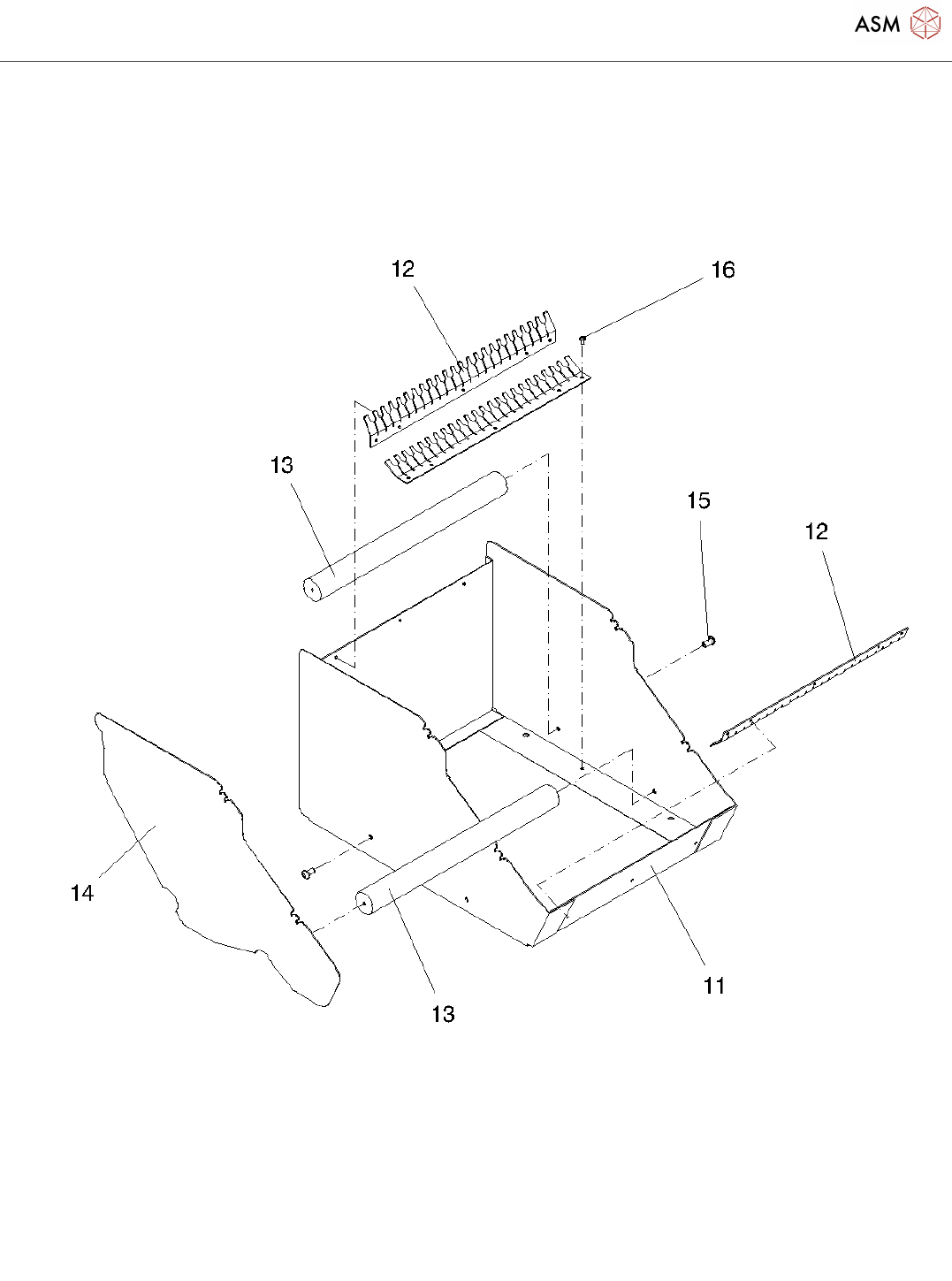 ASM

12
16
13
15
12
14
13
11