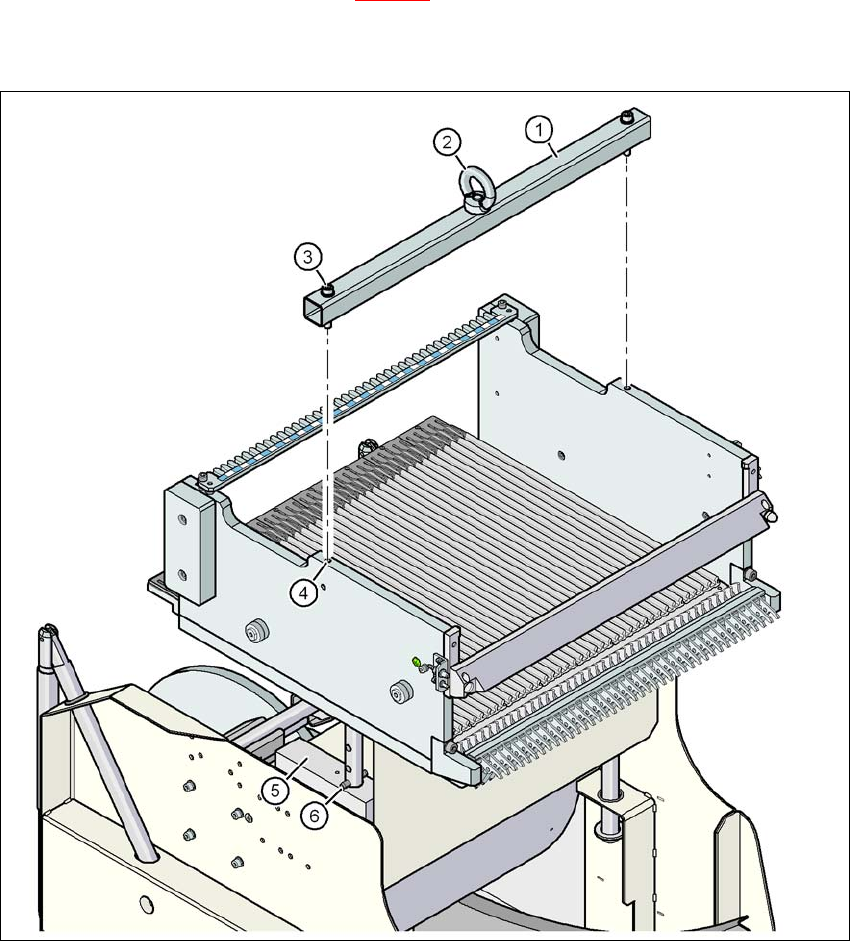 1
2
3
4
5
6