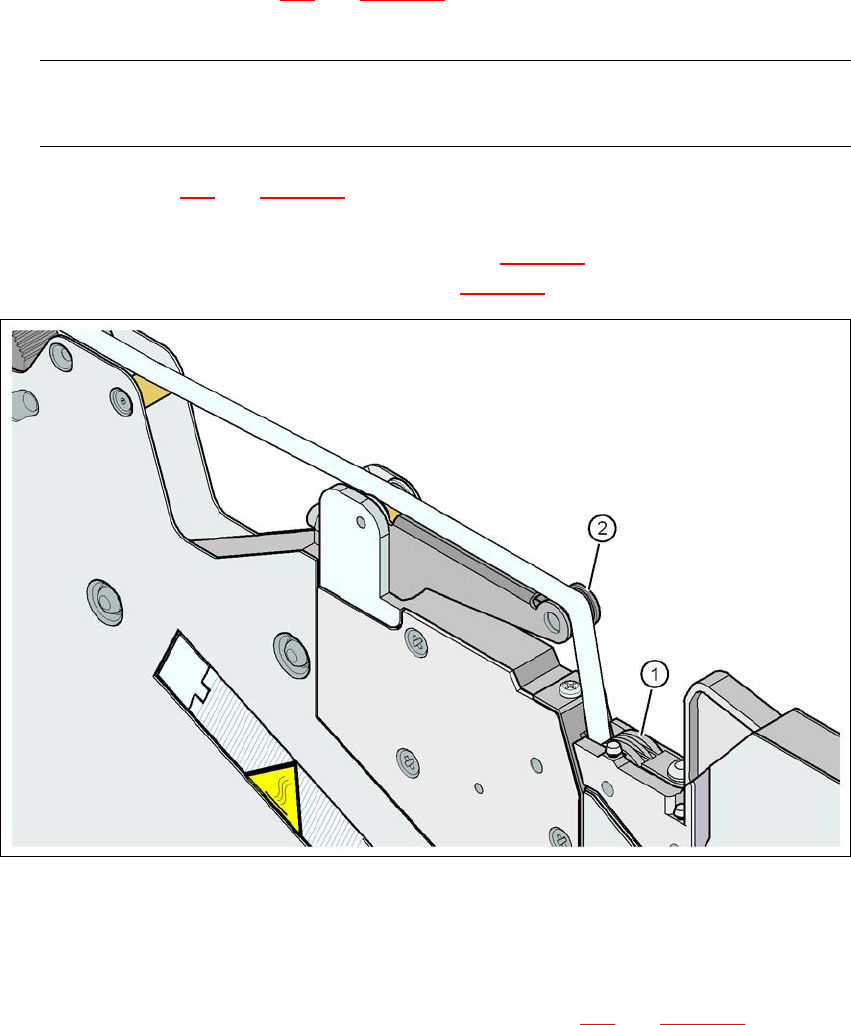 ②

①