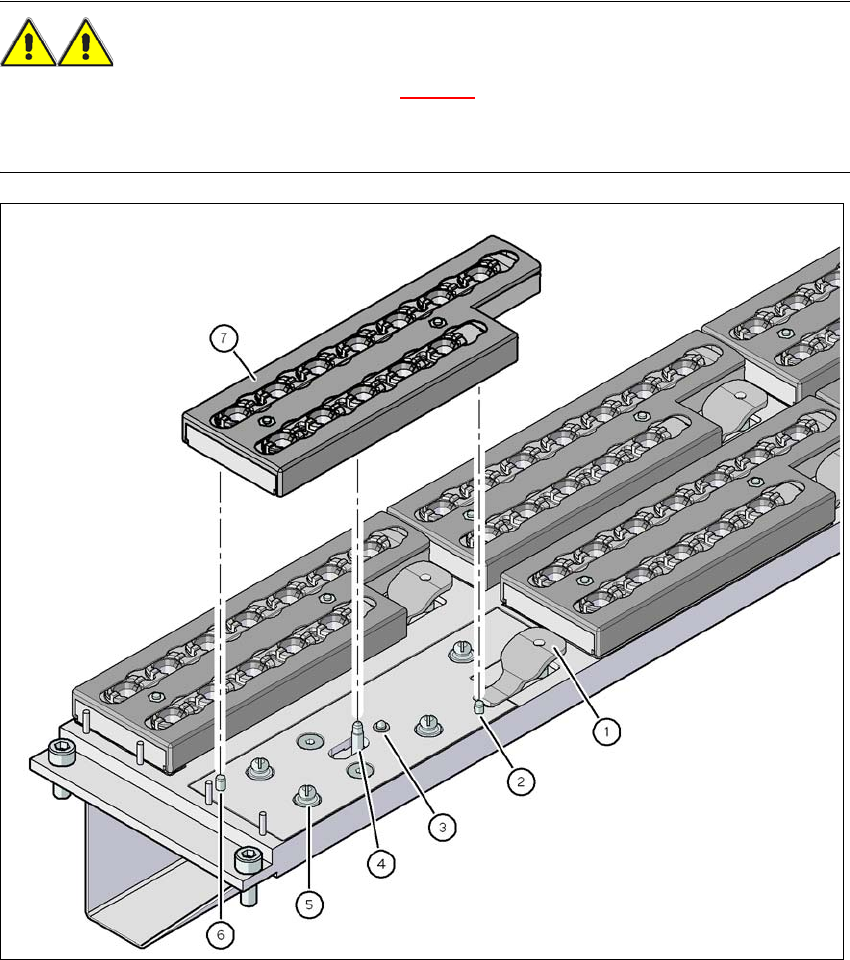 7
1
2
3
4
5
6