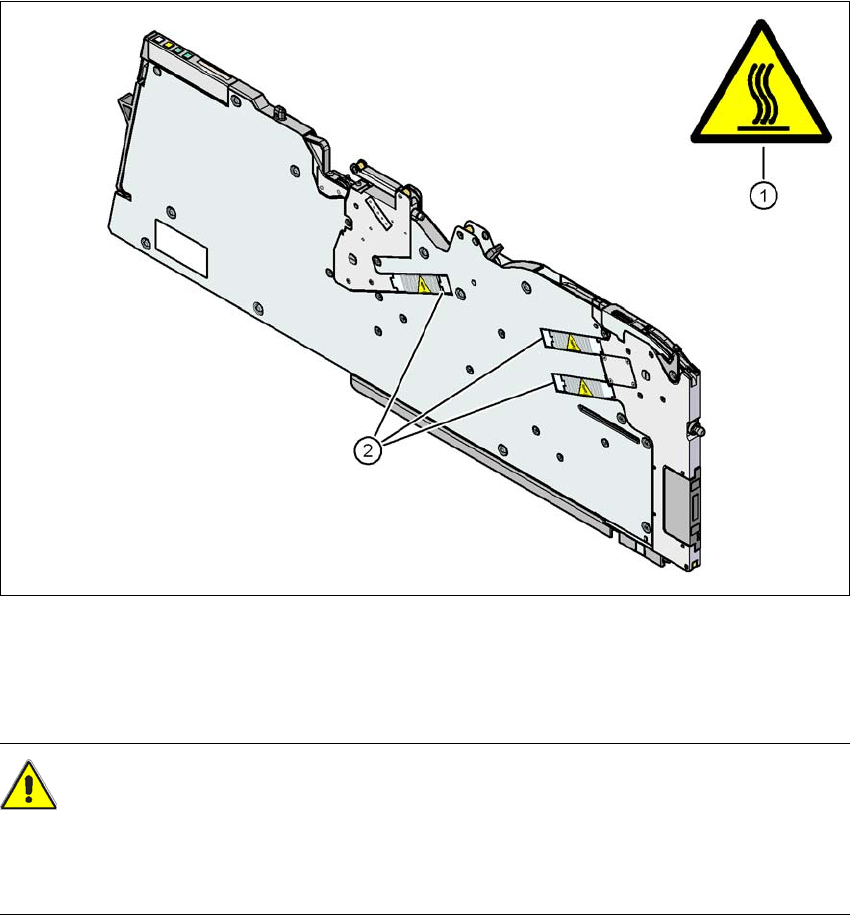 1

2