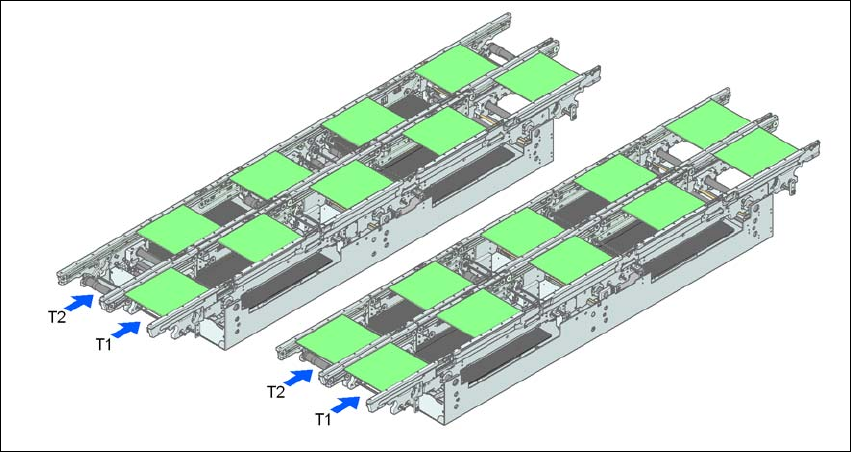 T2
T1
T2
T1