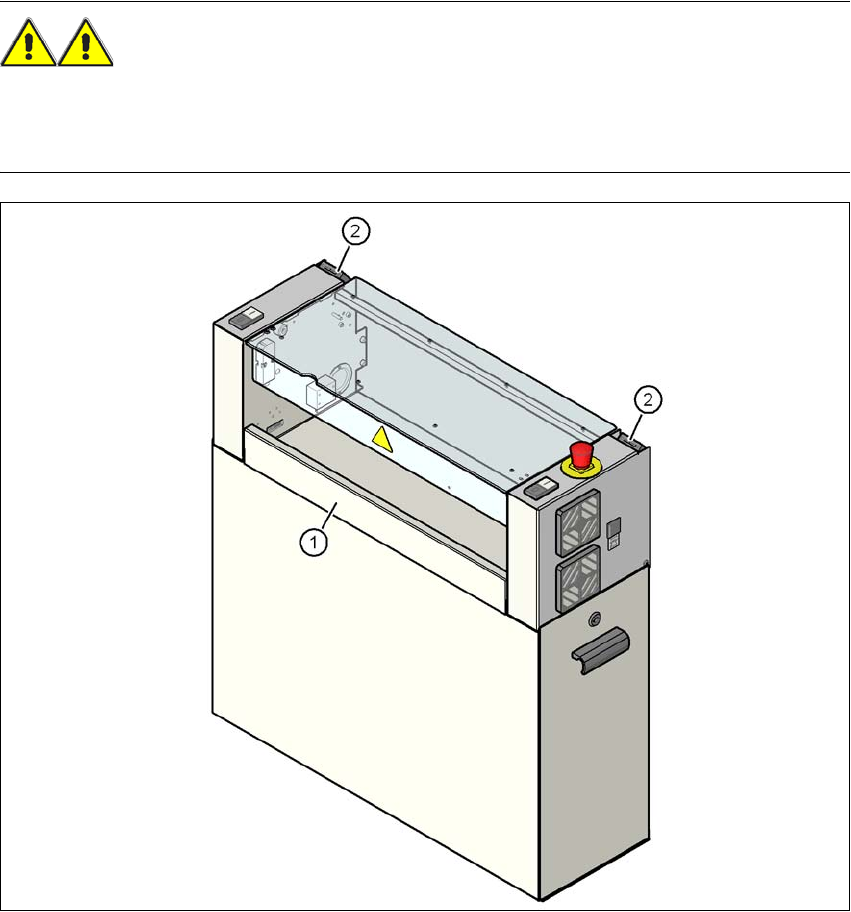 2

2

1