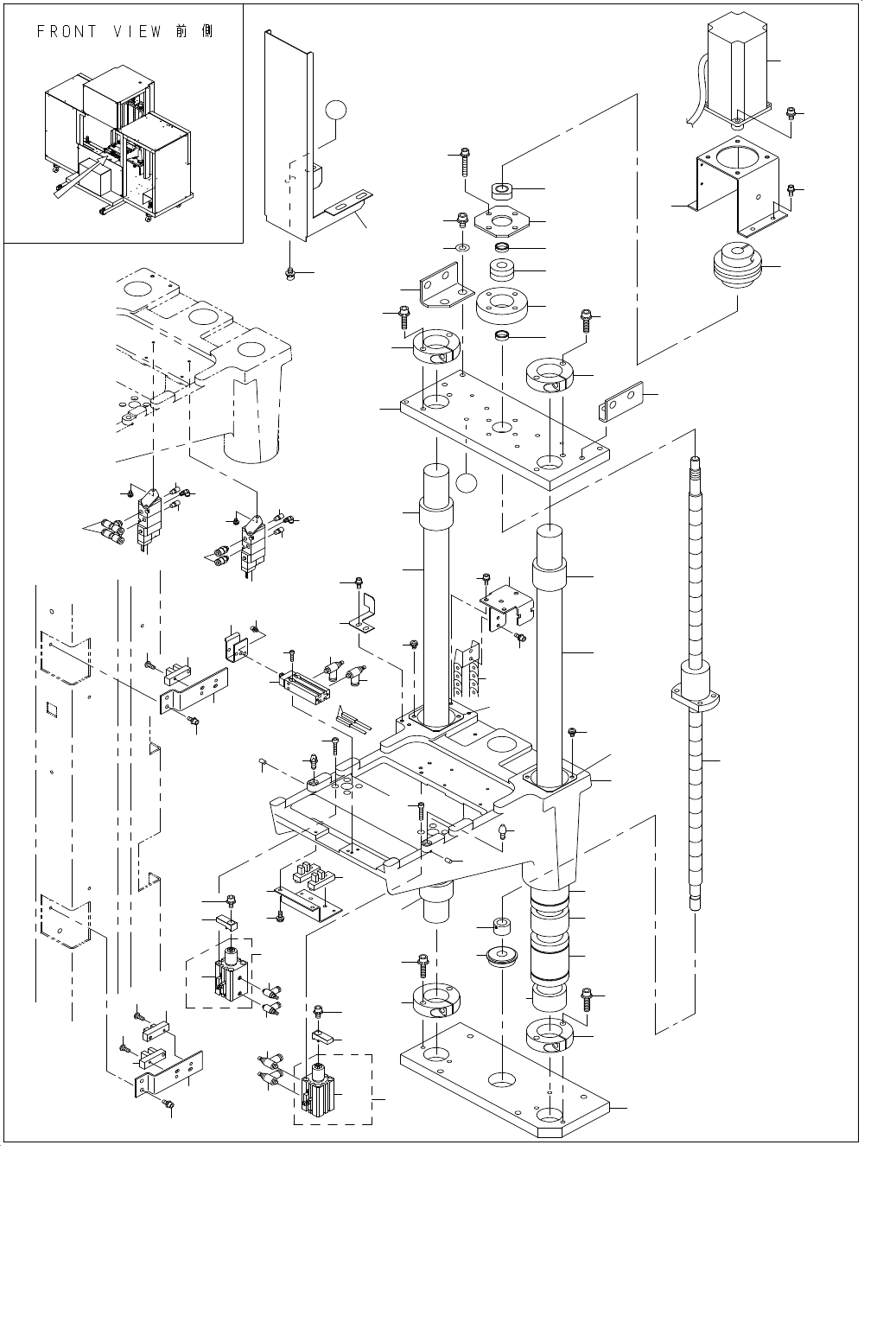 FRONT VIEW 前側