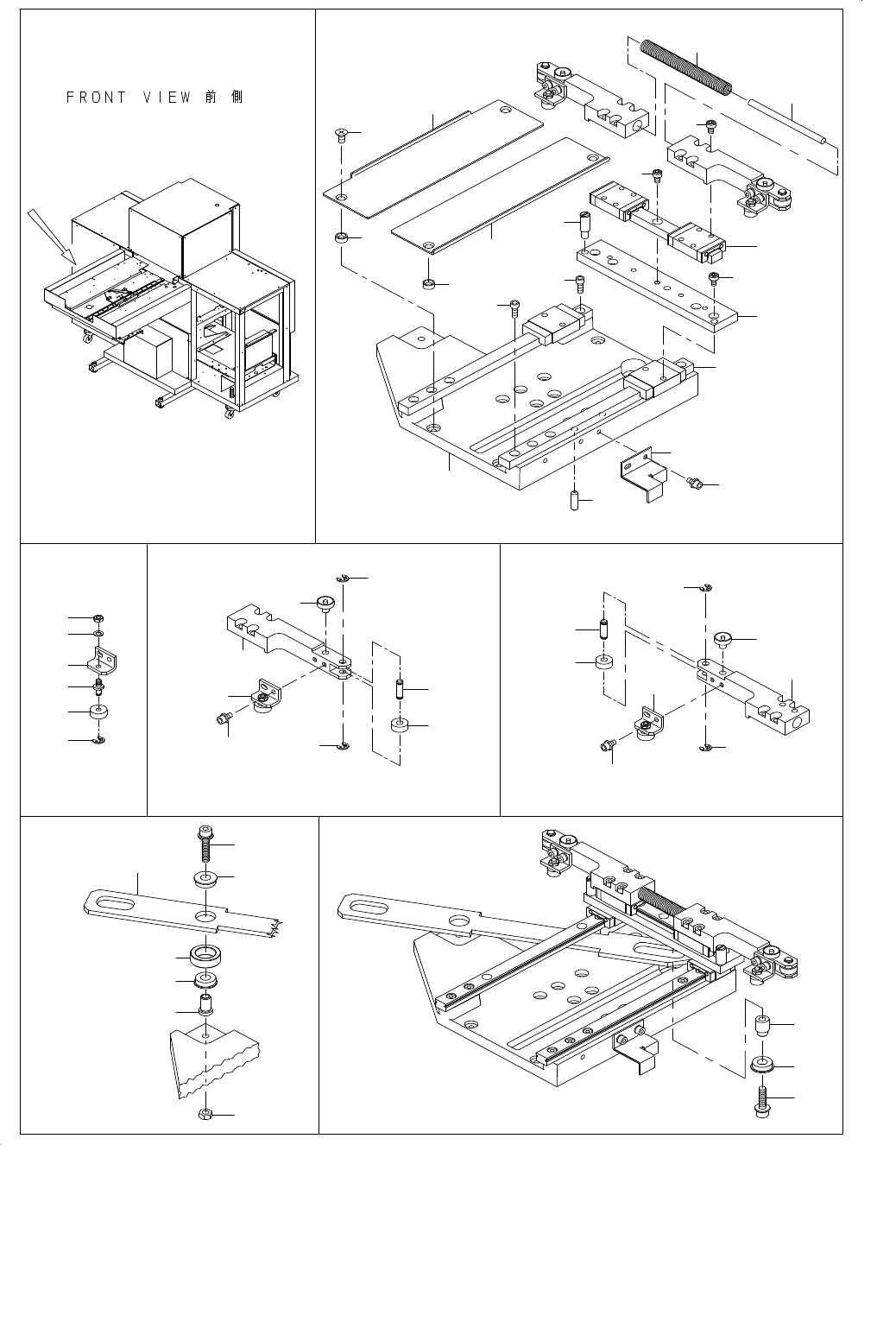 FRONT VIEW 前側