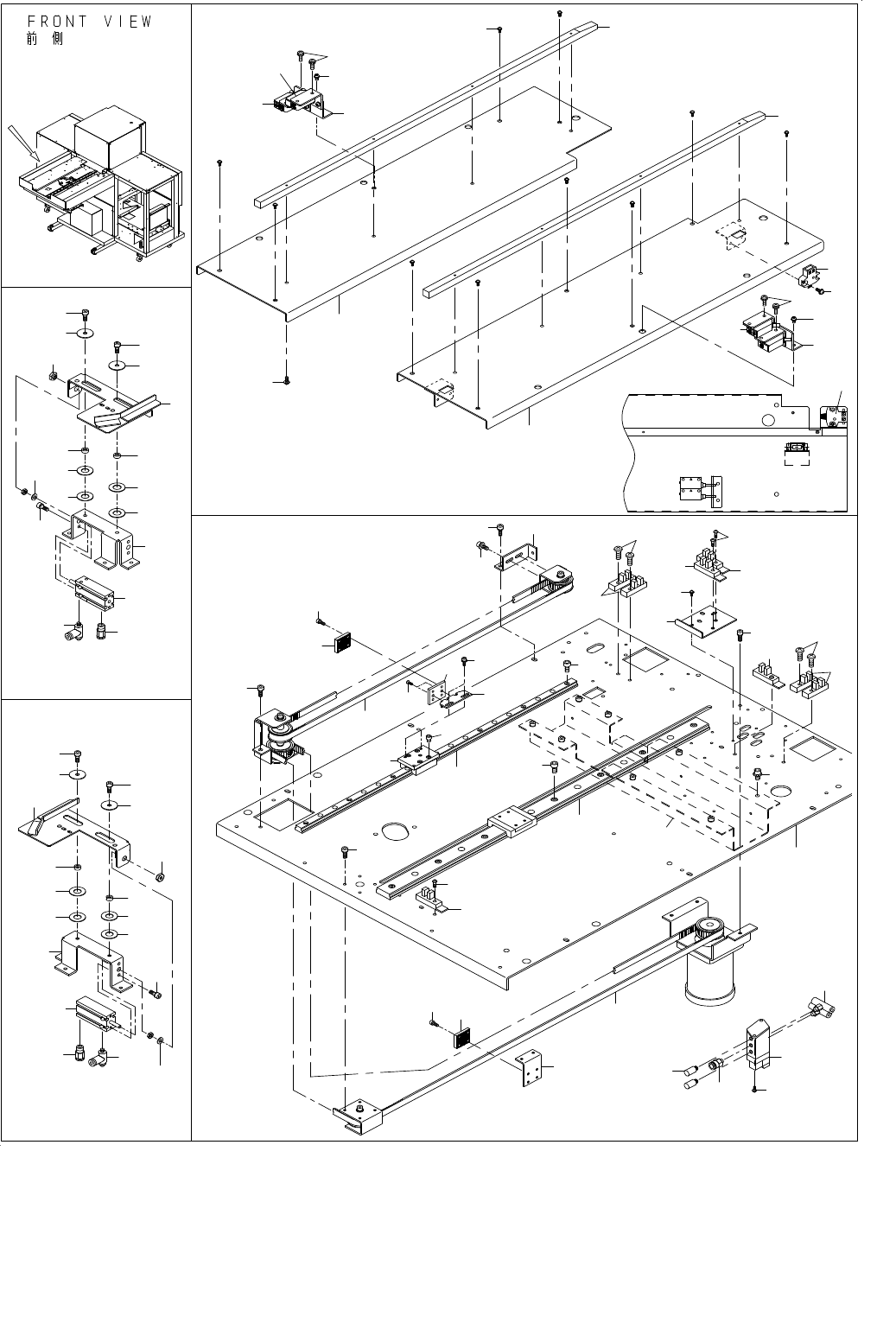 FRONT VIEW
前側