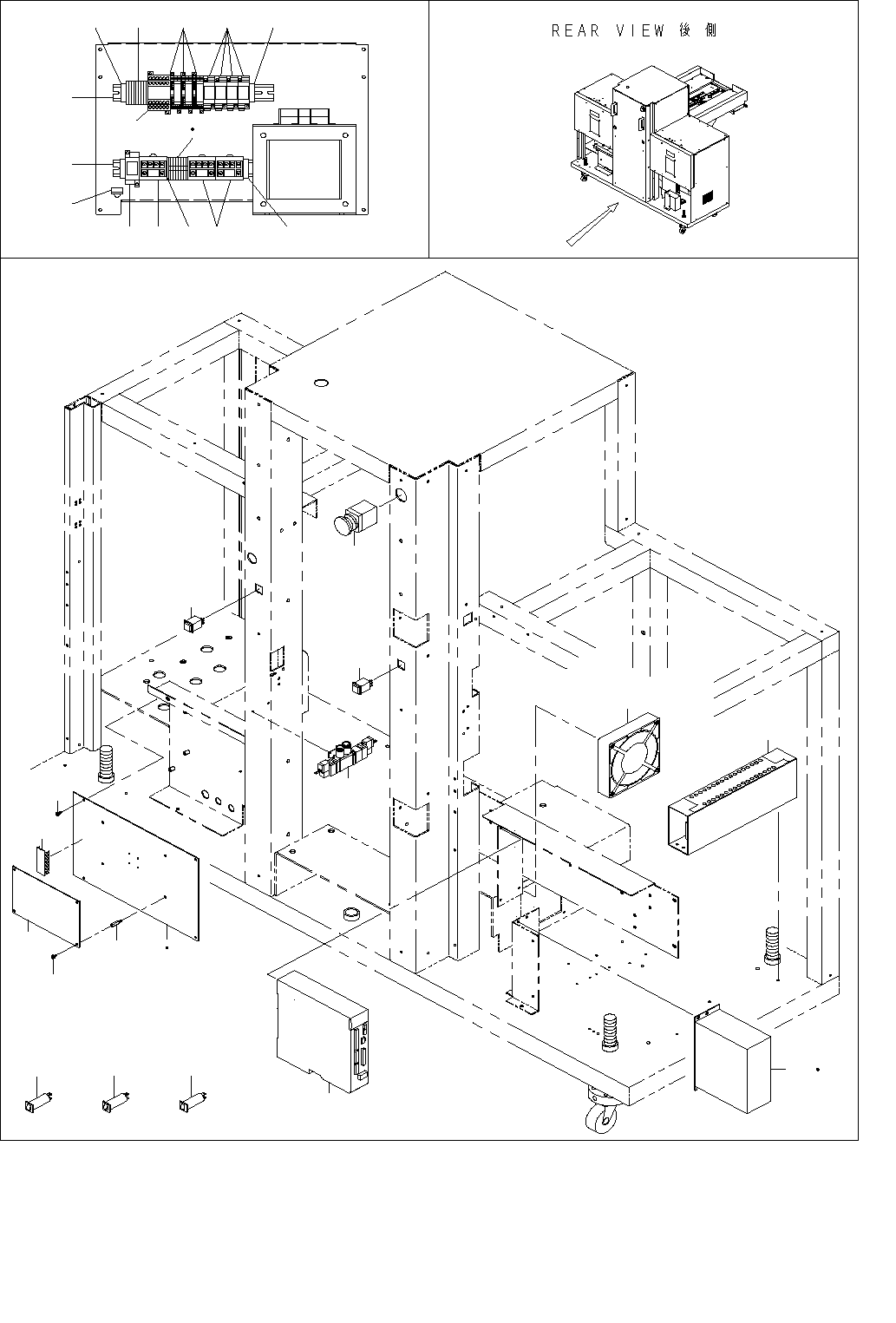 REAR VIEW 後側