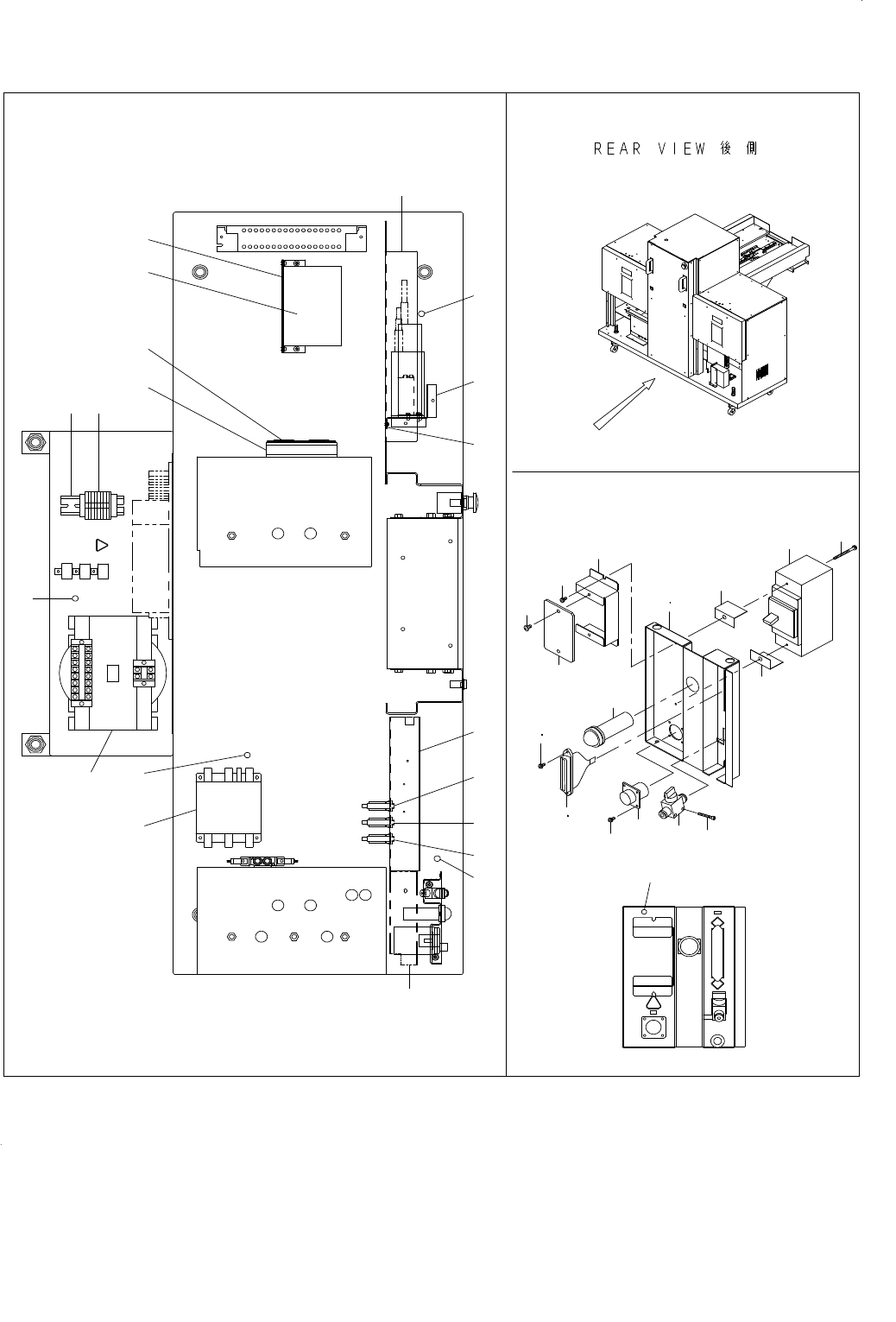 REAR VIEW 後側