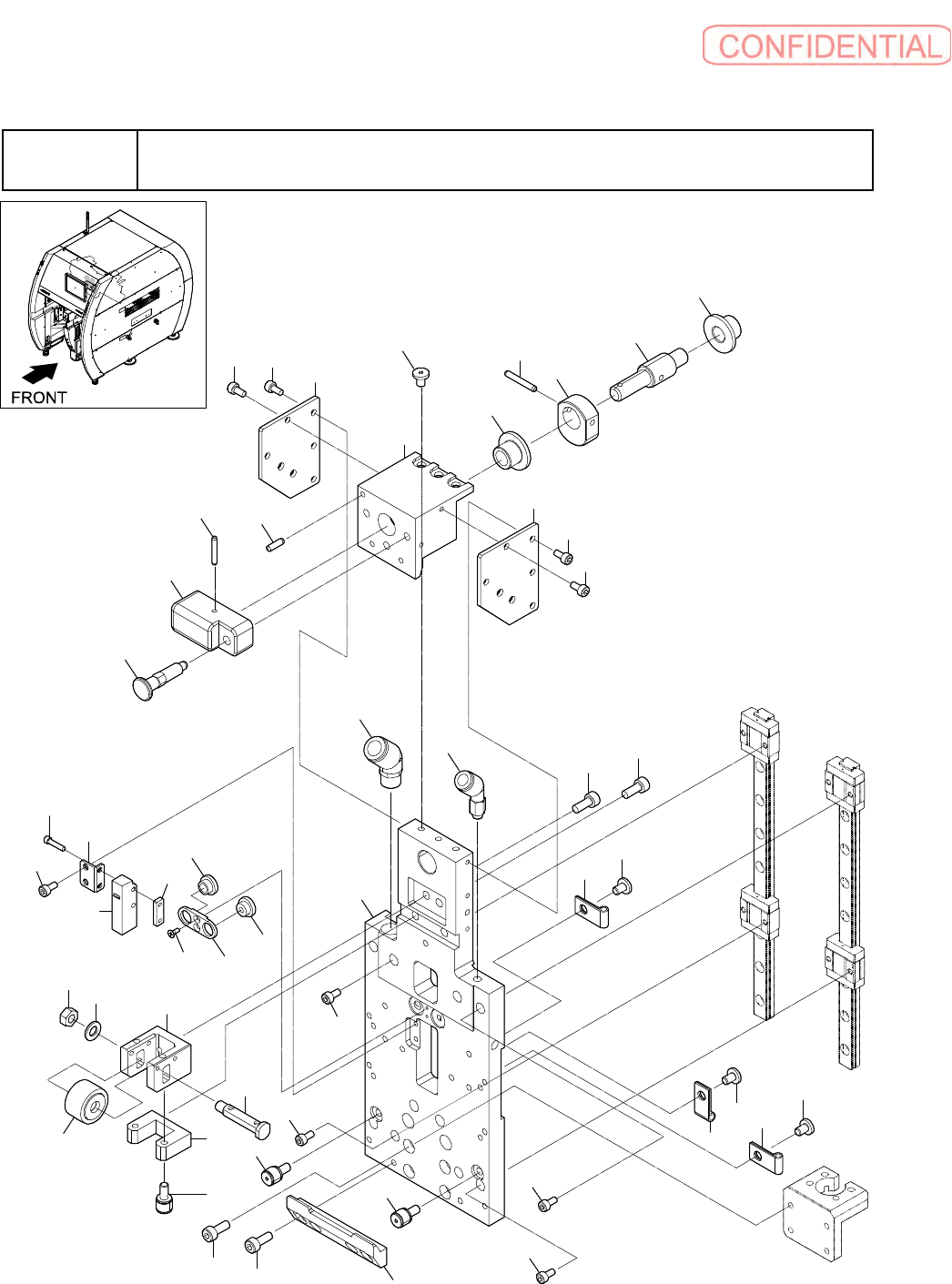 CONFIDENTIAL

FRONT