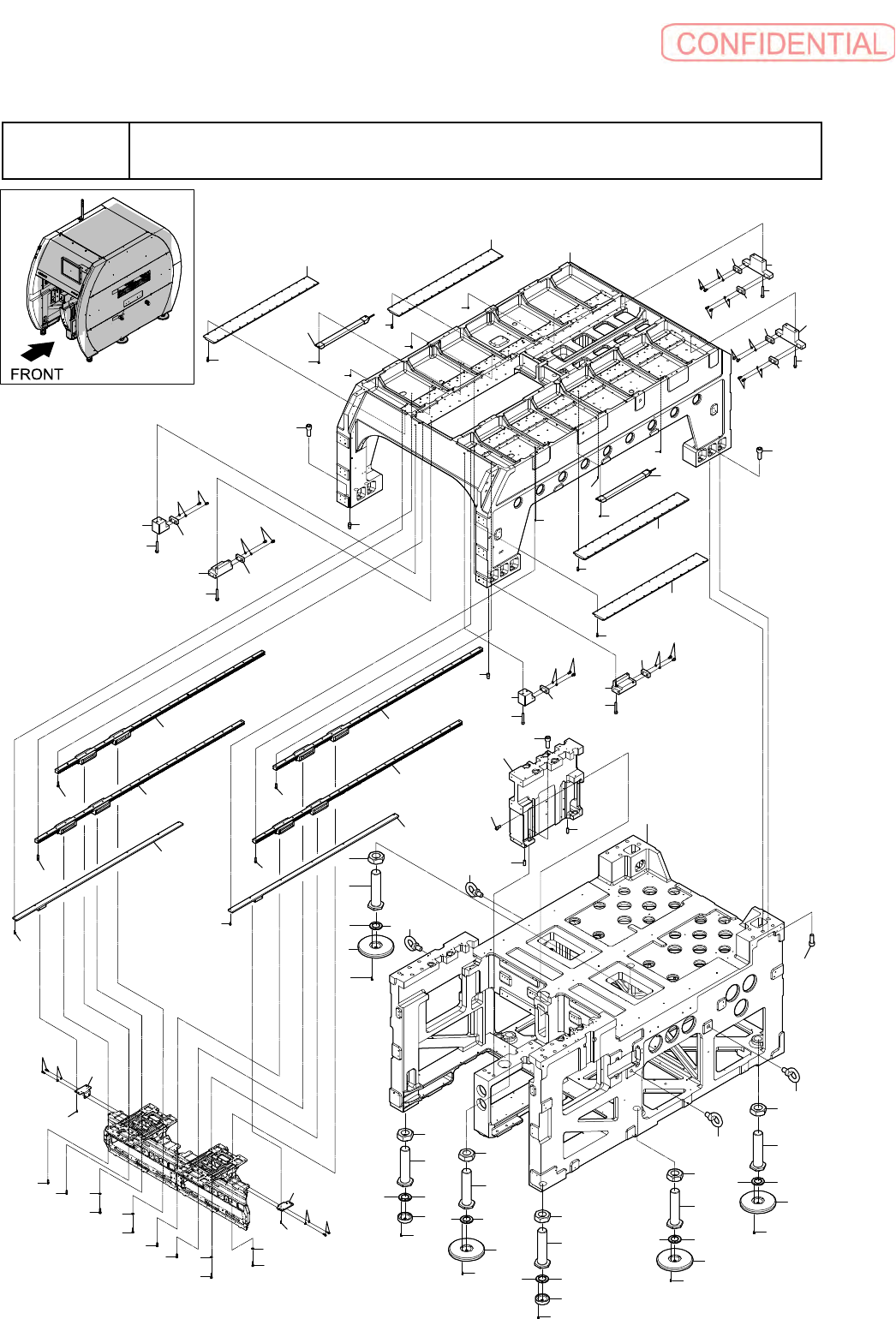 CONFIDENTIAL

FRONT