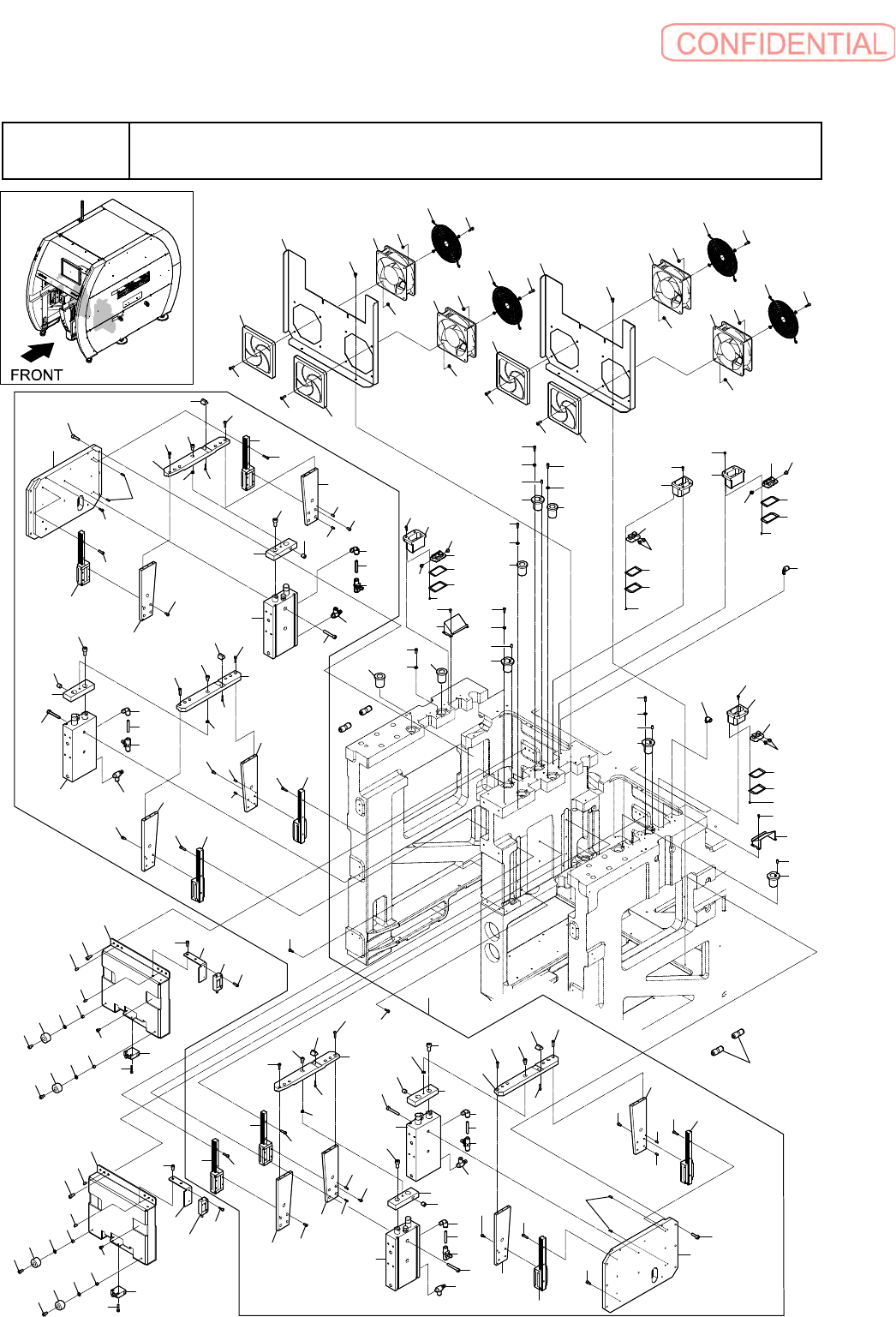 CONFIDENTIAL

FRONT