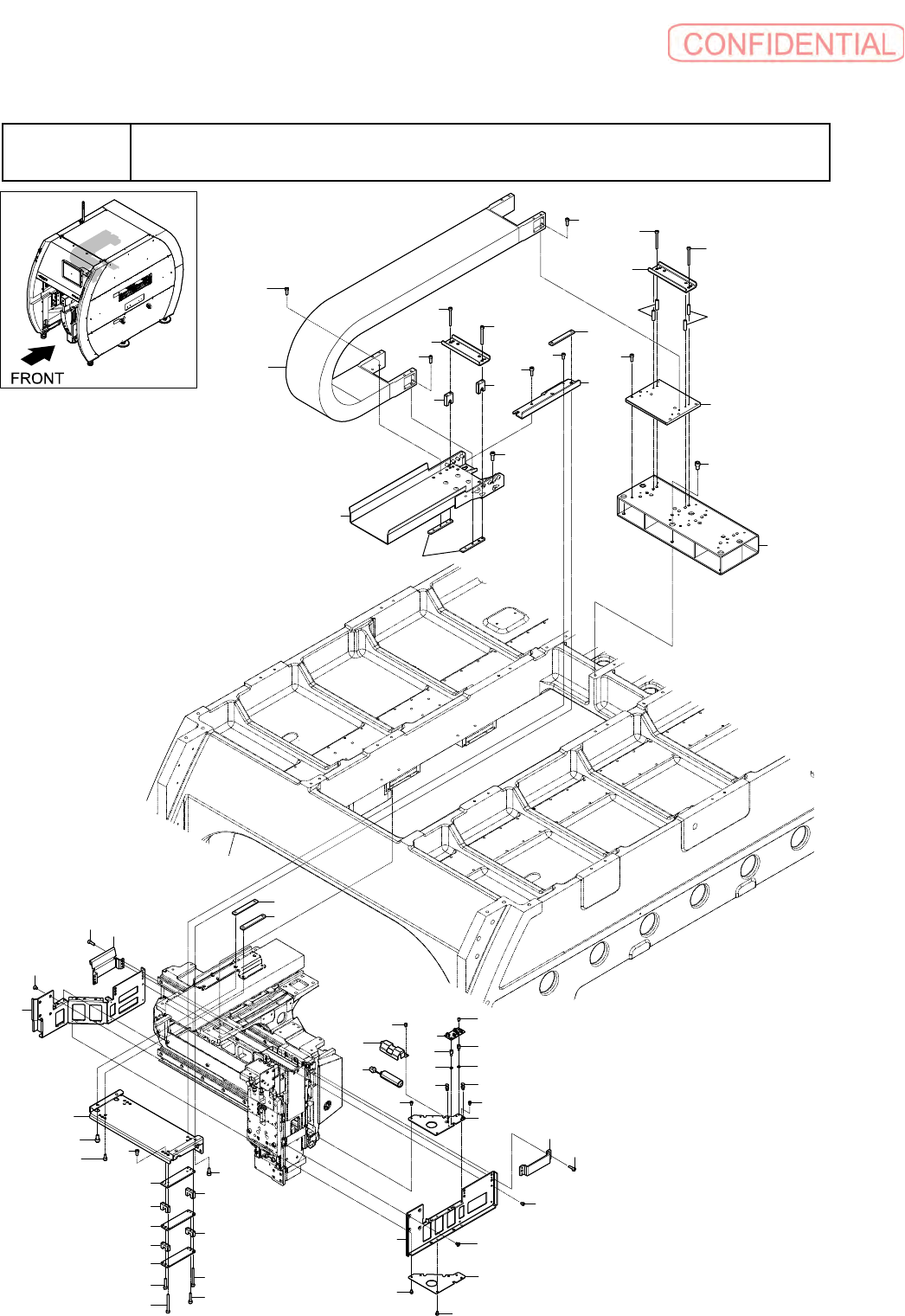 CONFIDENTIAL

FRONT