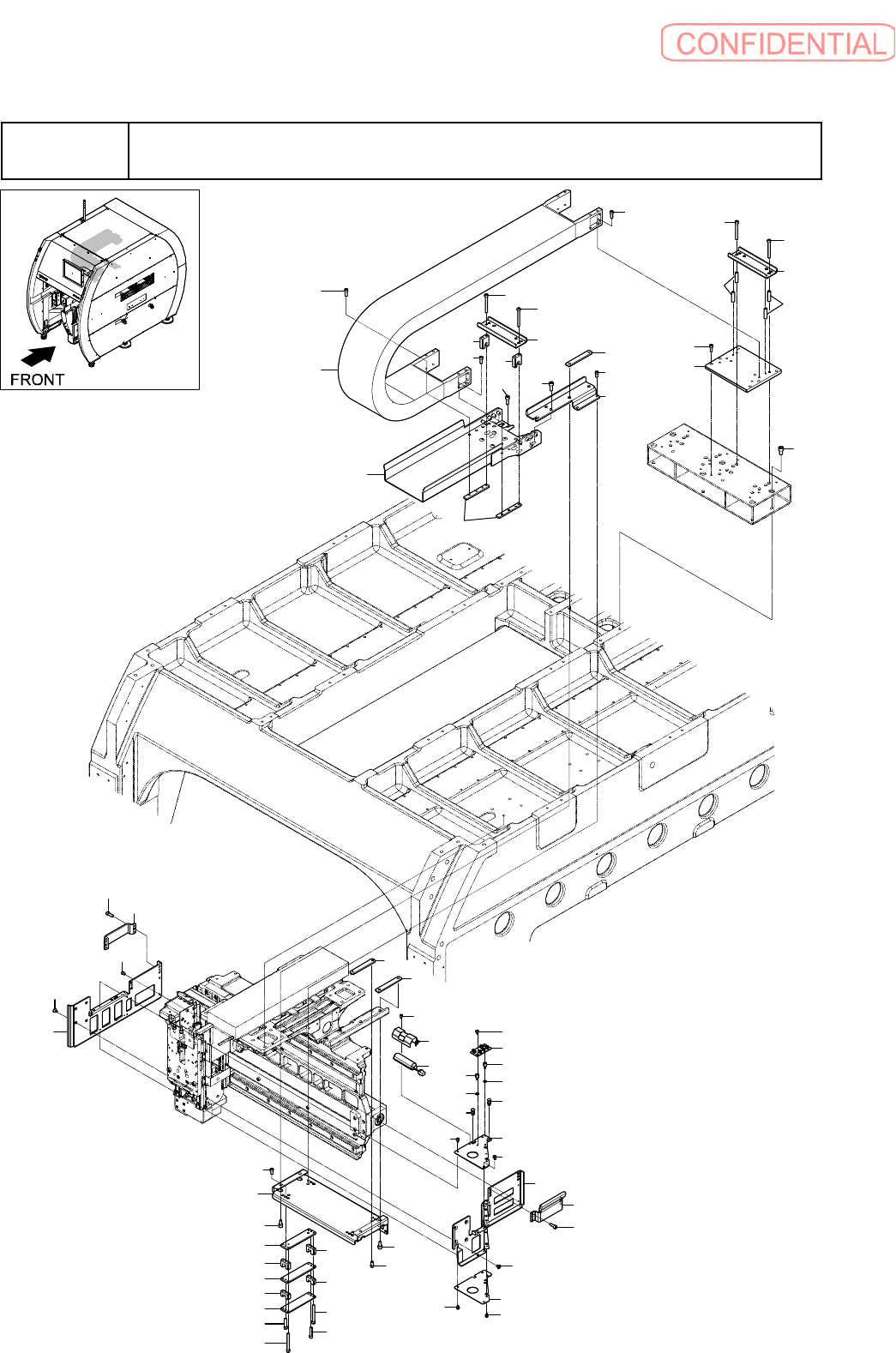 CONFIDENTIAL

FRONT