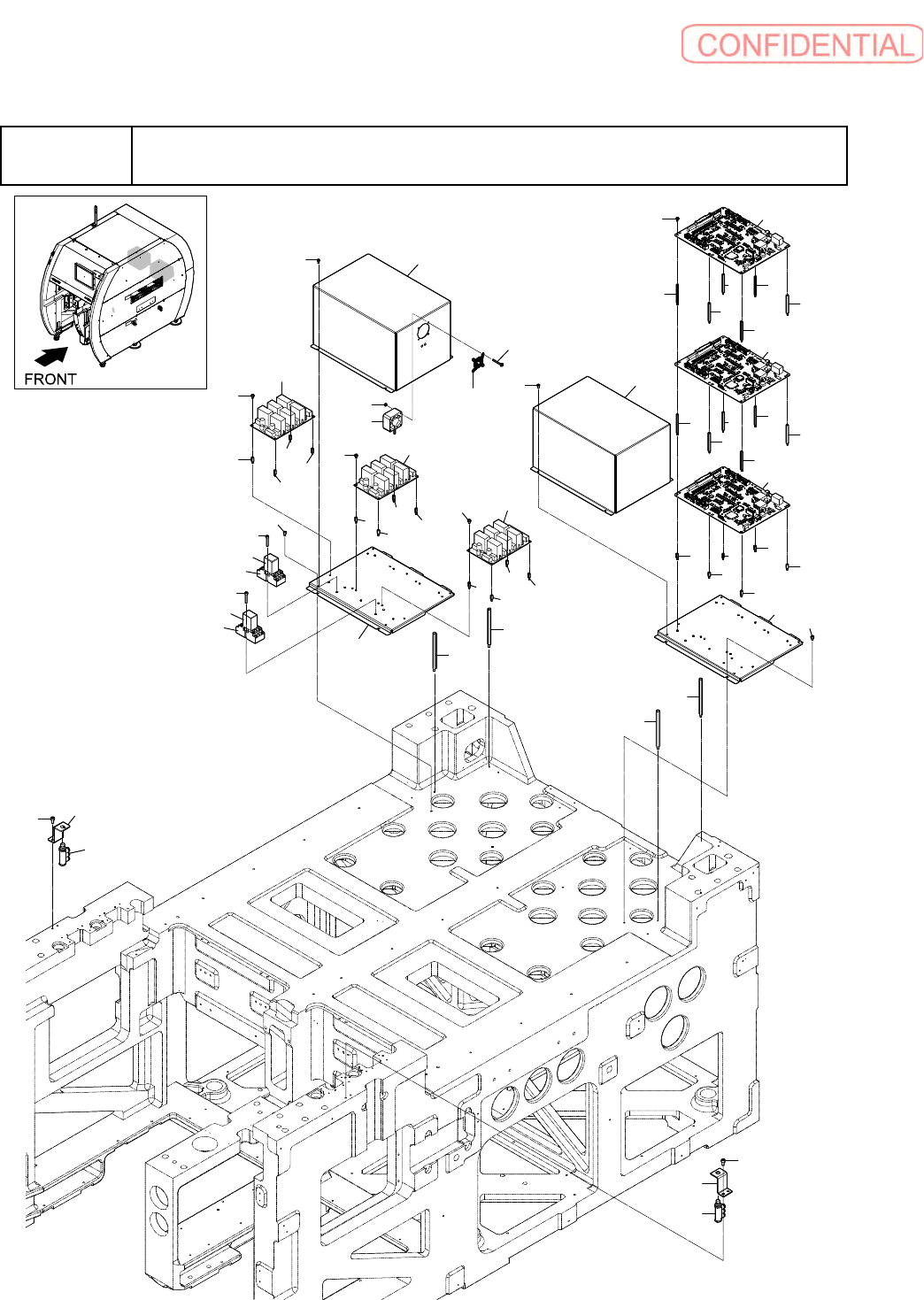 CONFIDENTIAL

FRONT