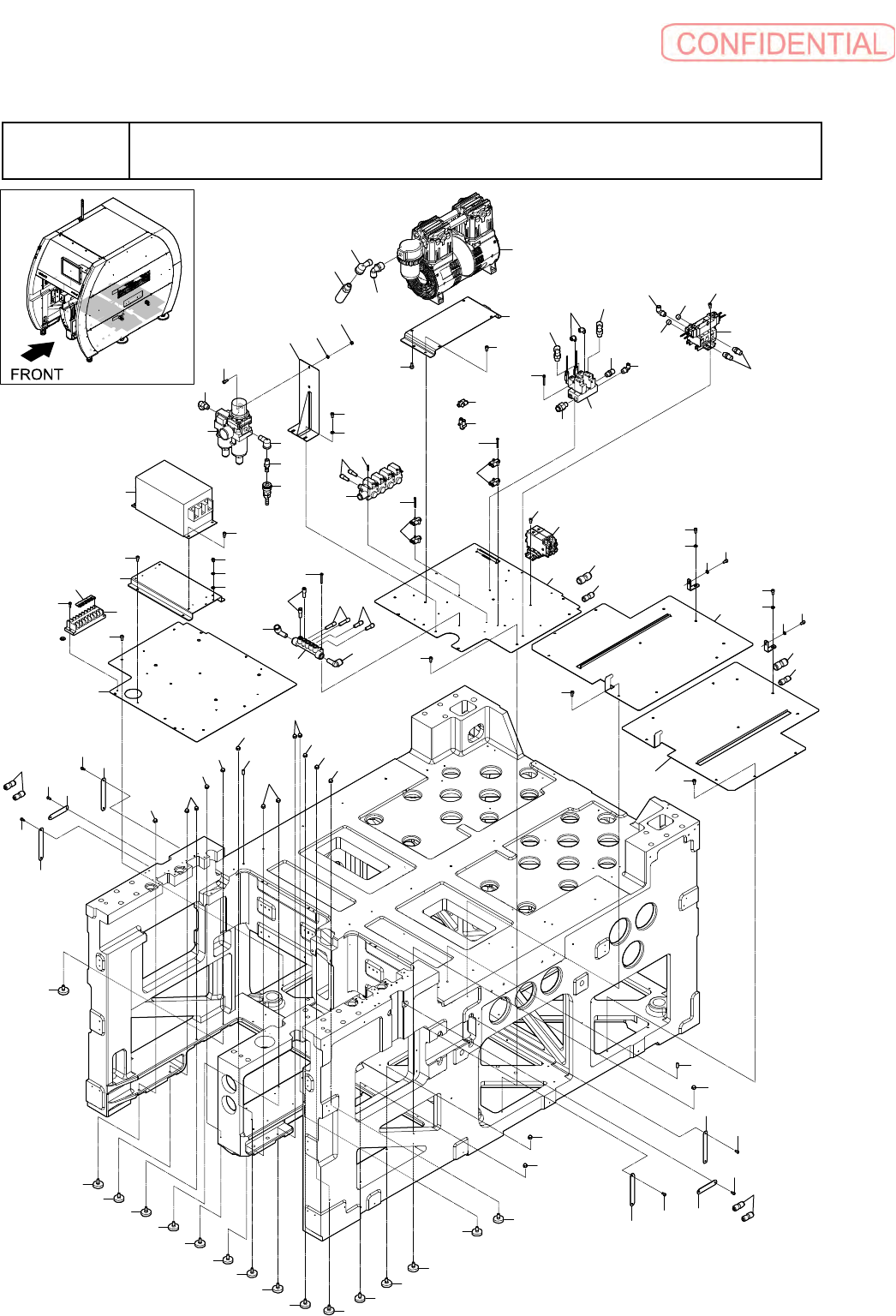 CONFIDENTIAL

FRONT