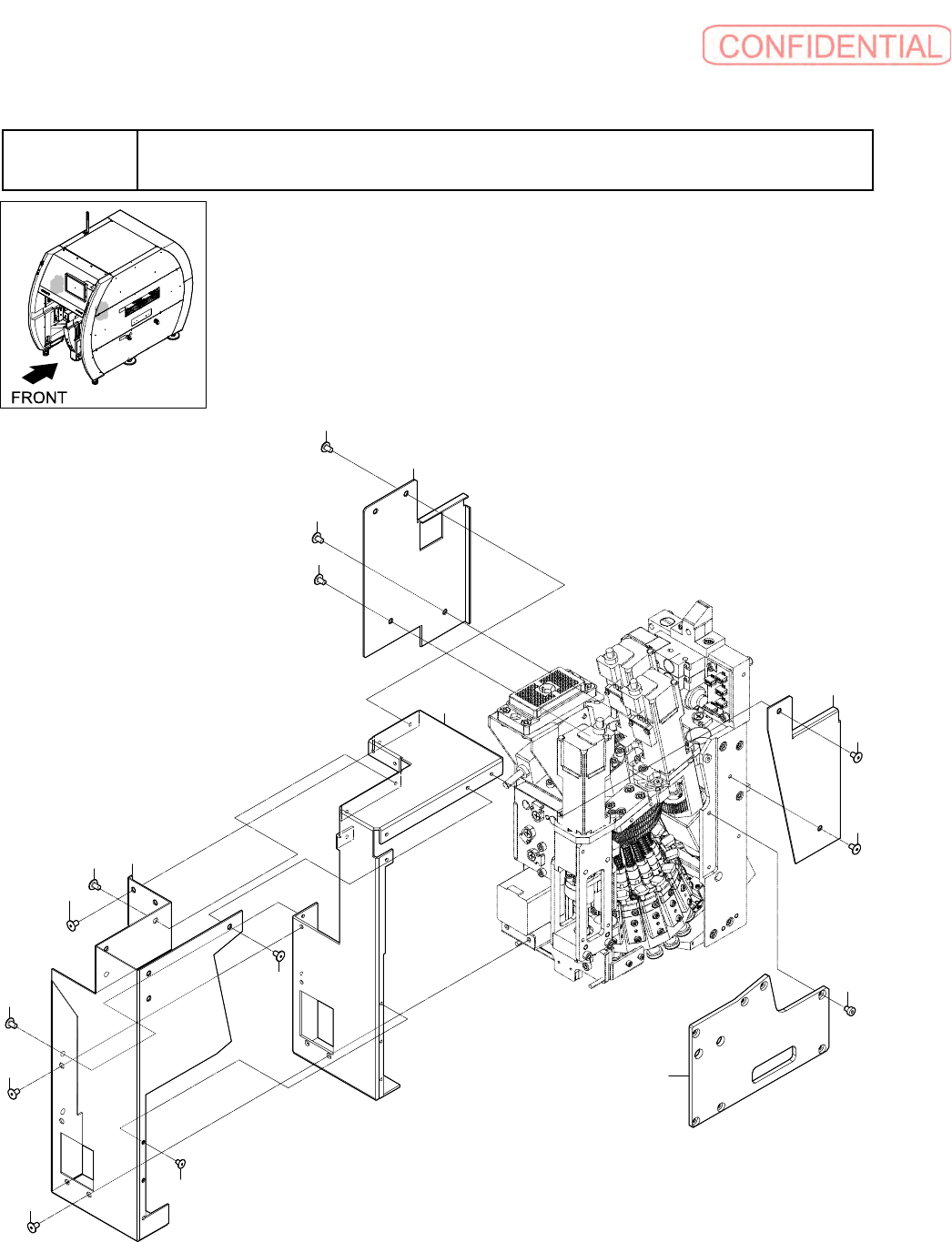 CONFIDENTIAL

FRONT