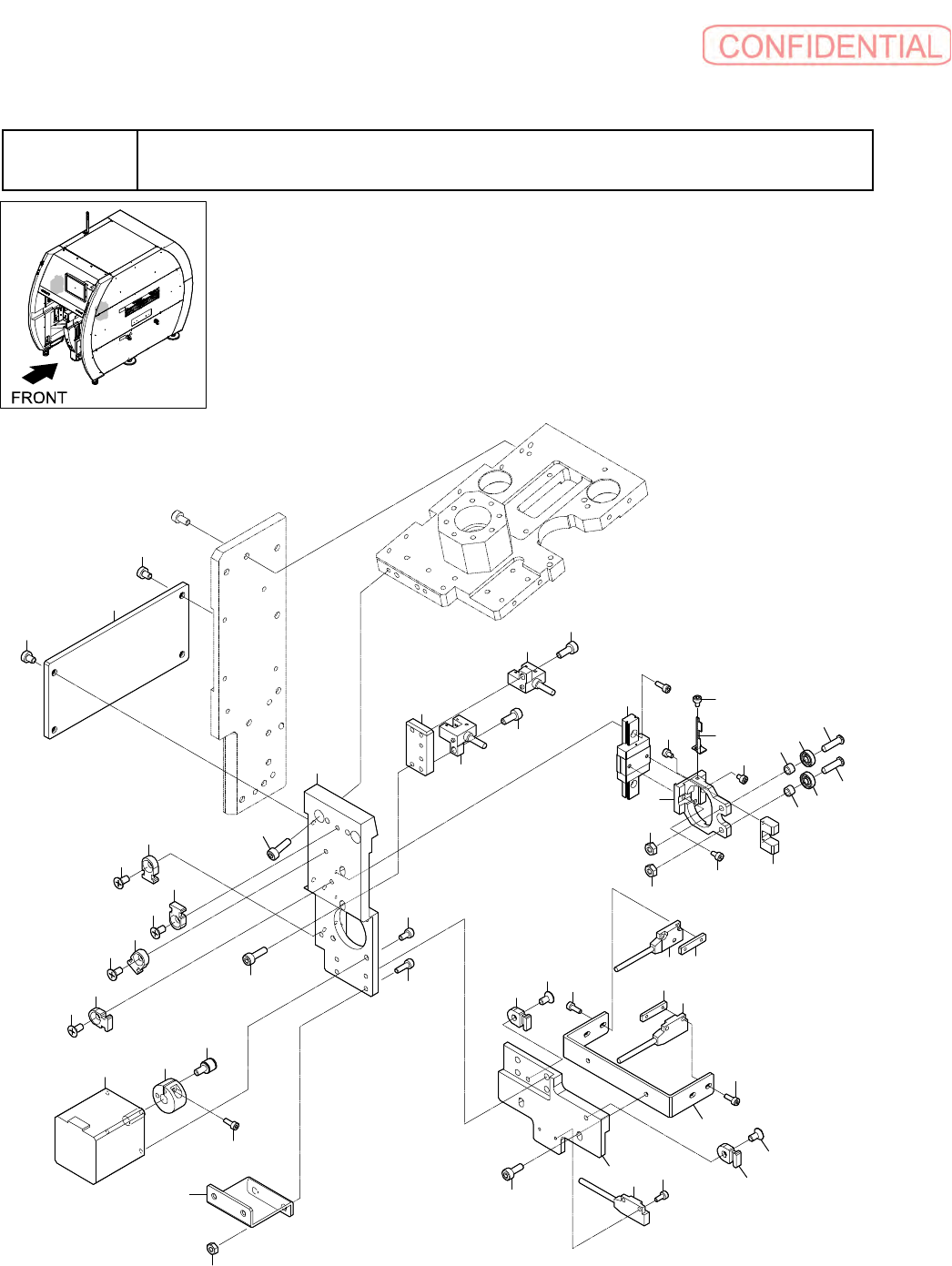 CONFIDENTIAL

FRONT