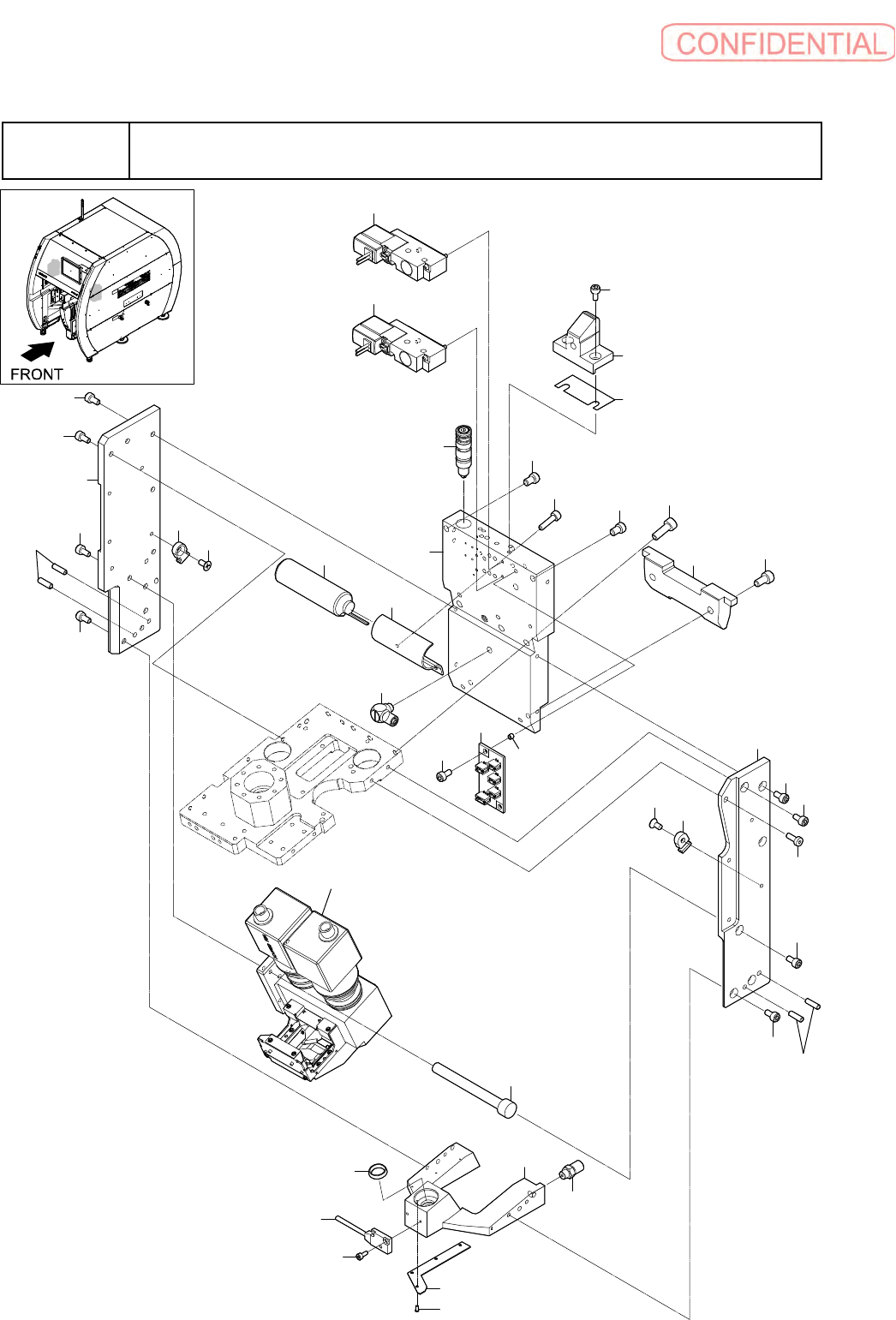 CONFIDENTIAL

FRONT