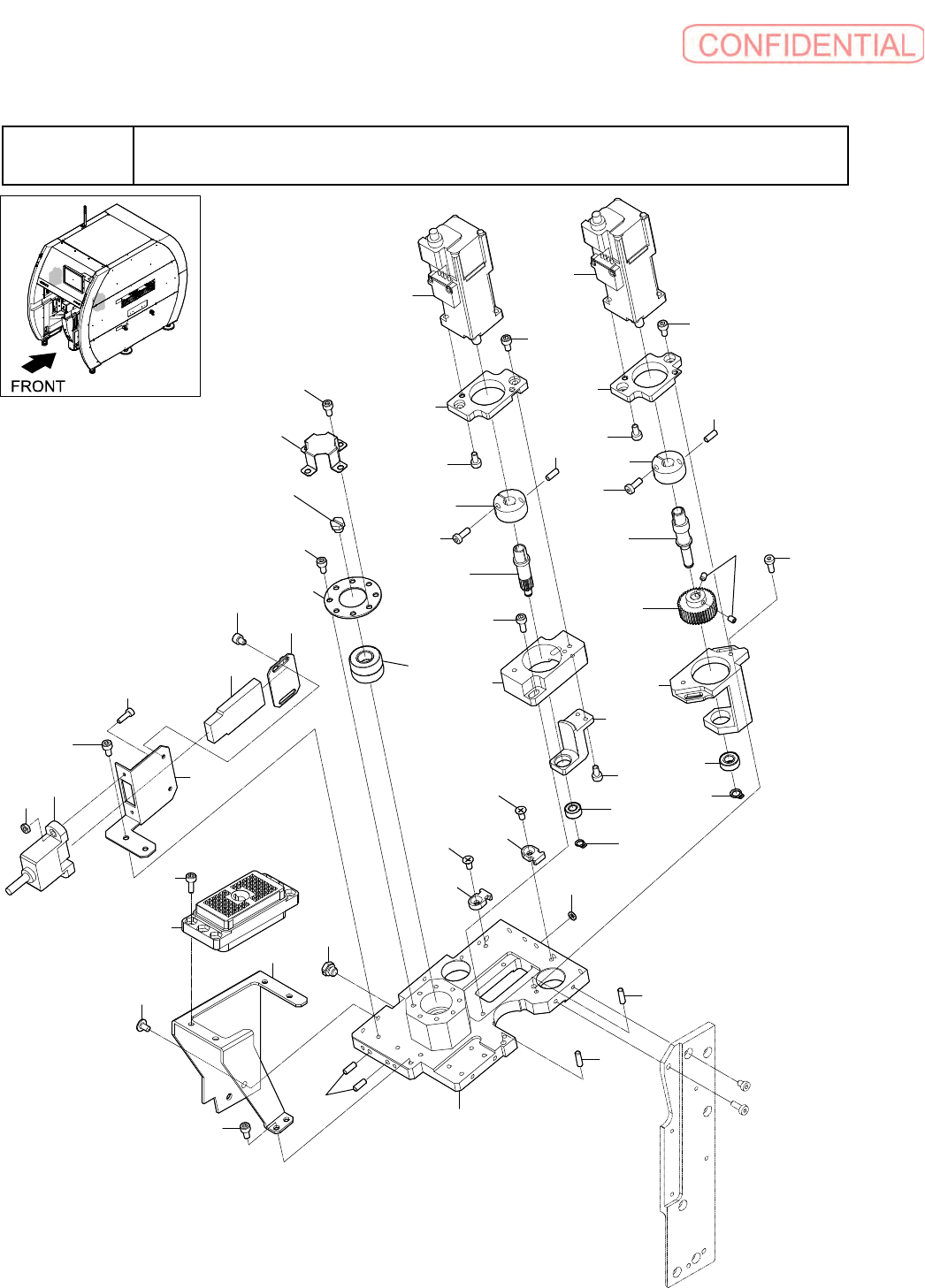 CONFIDENTIAL

FRONT