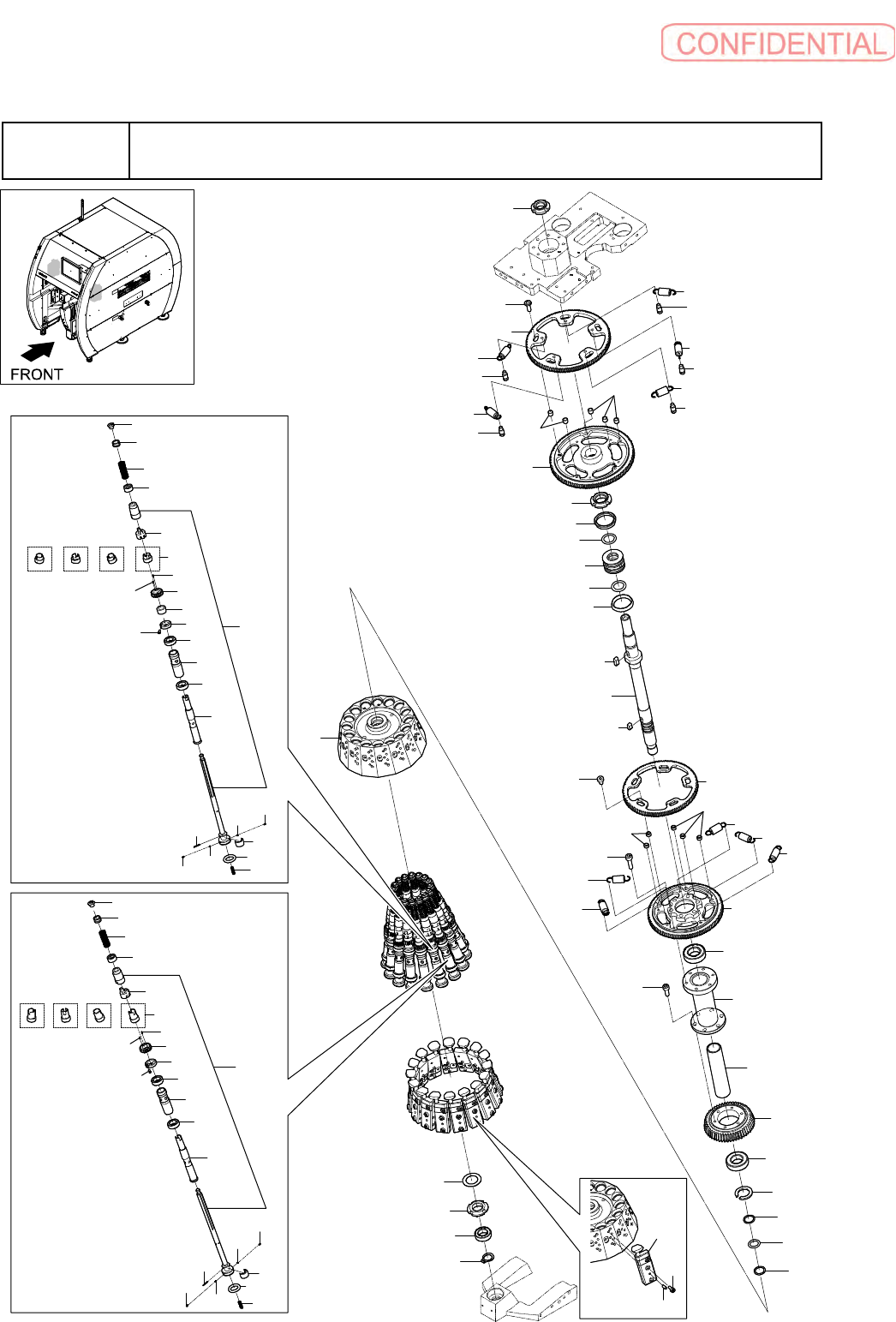 CONFIDENTIAL

FRONT