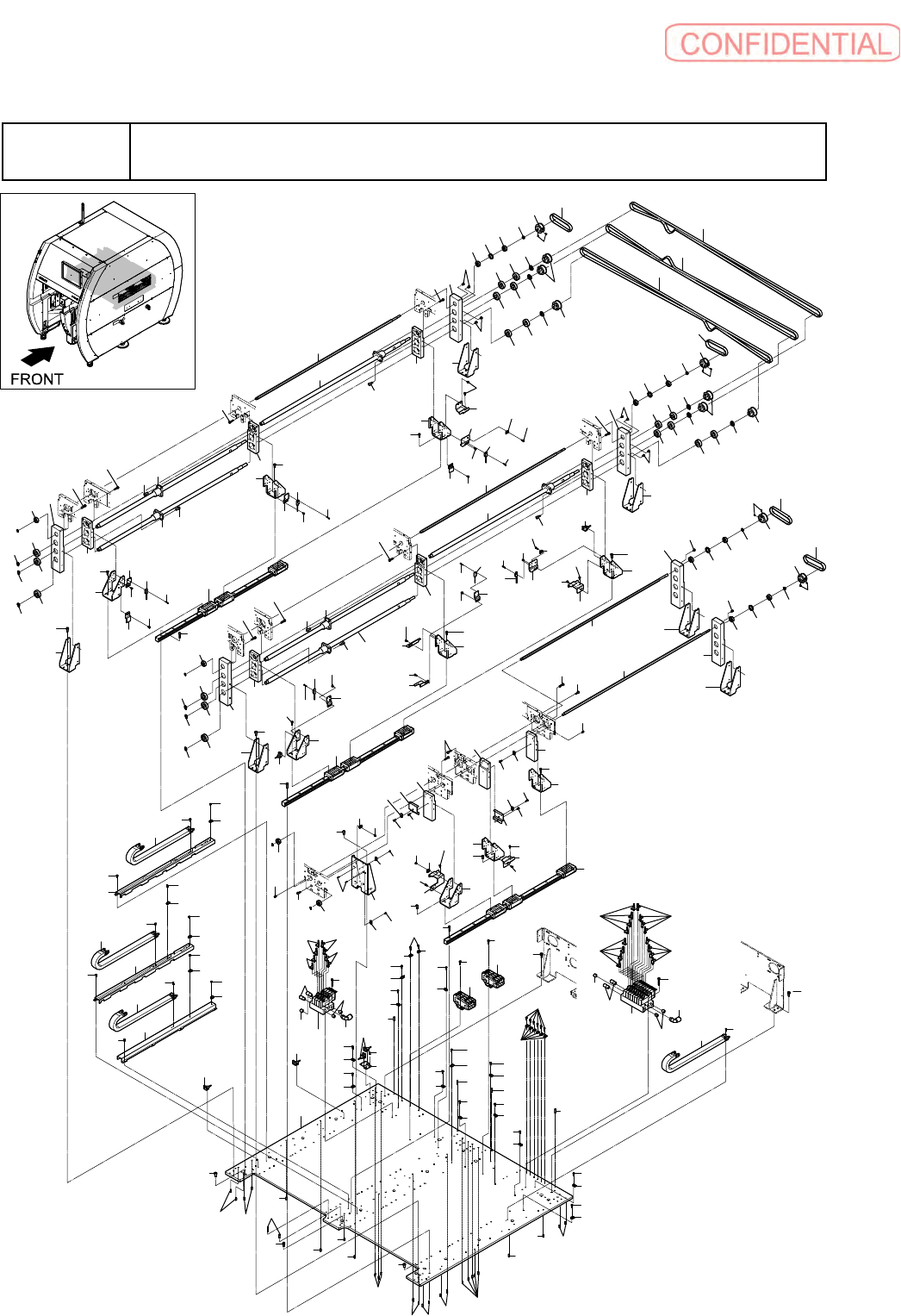 CONFIDENTIAL

FRONT