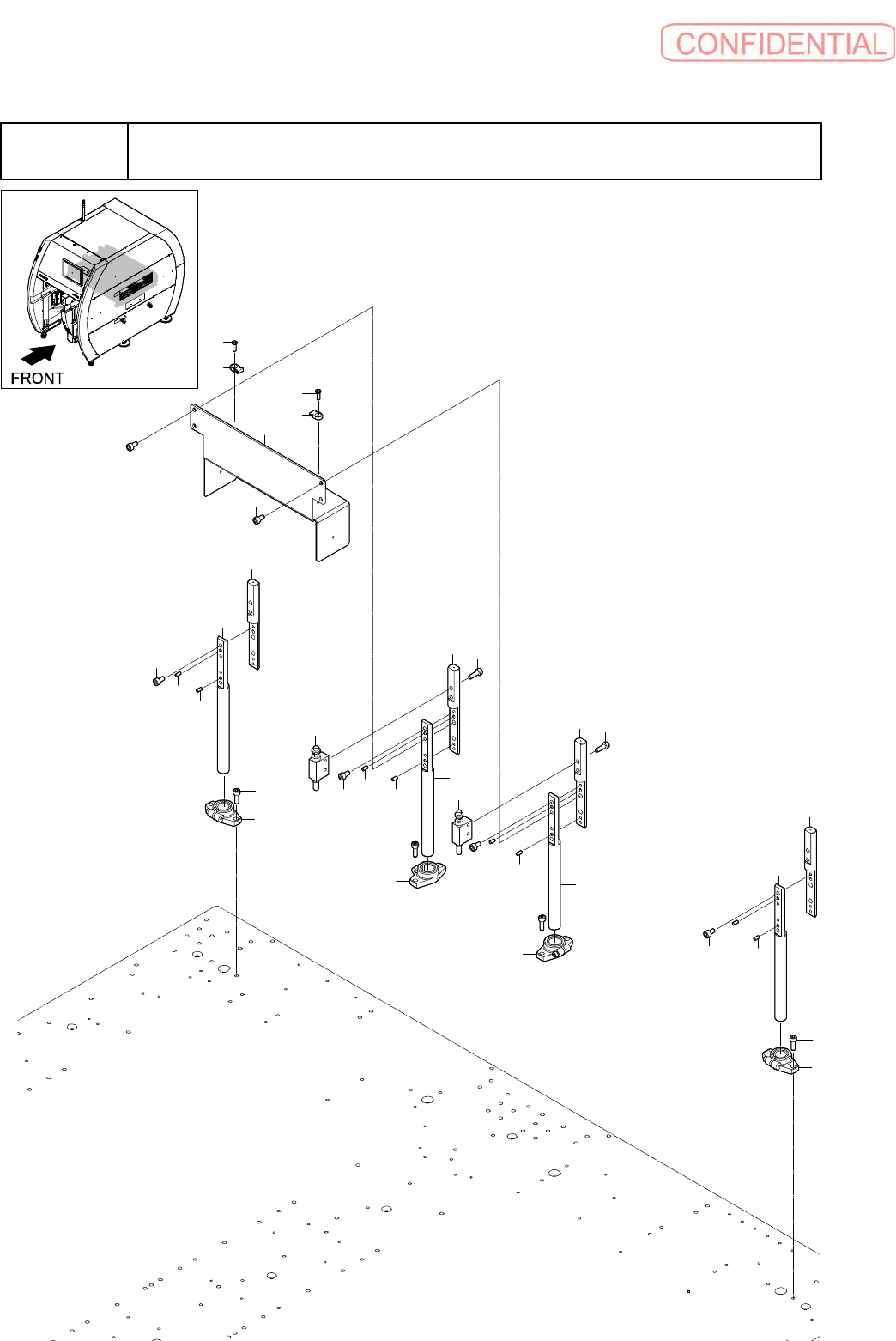 CONFIDENTIAL

FRONT