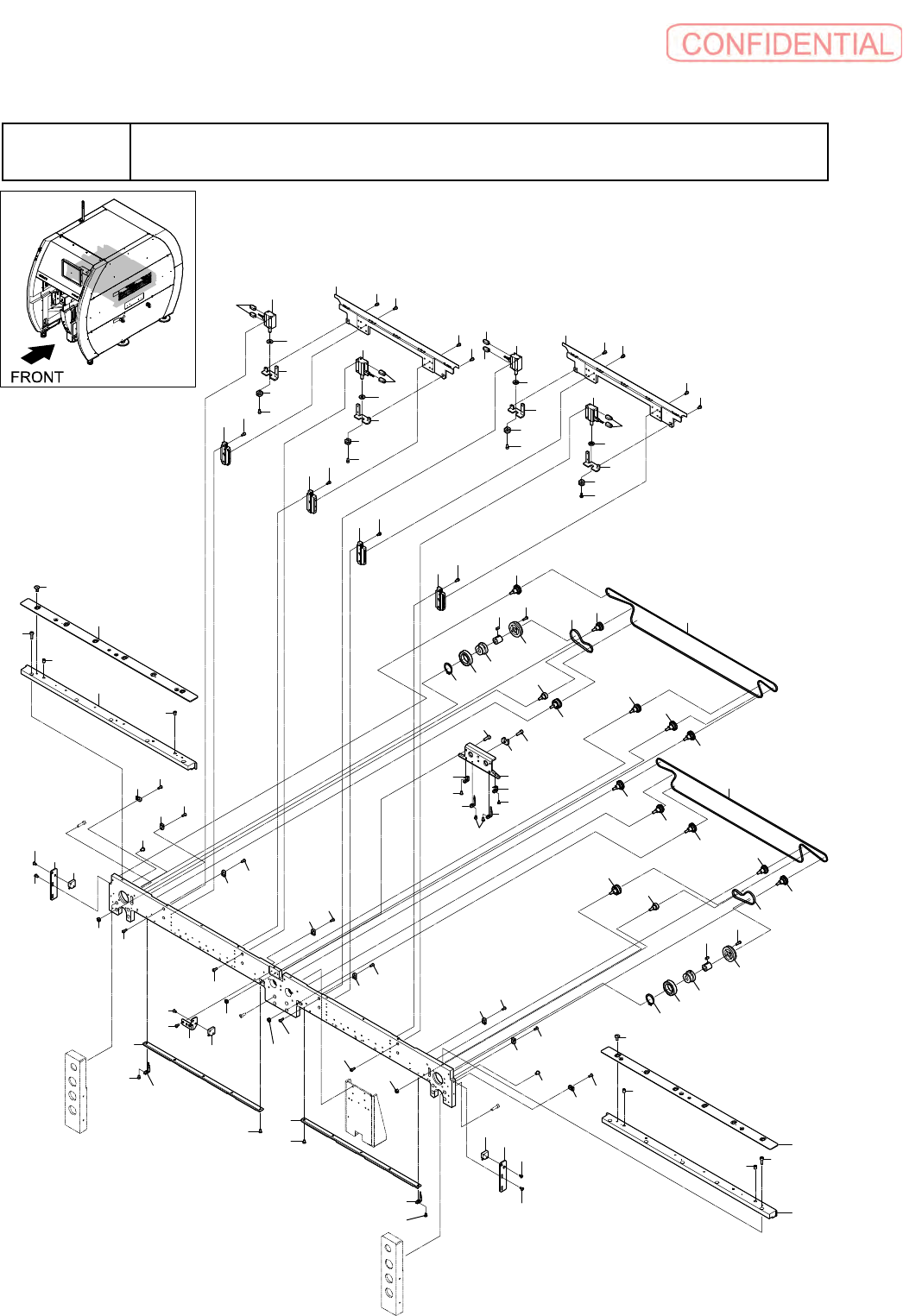 CONFIDENTIAL

FRONT