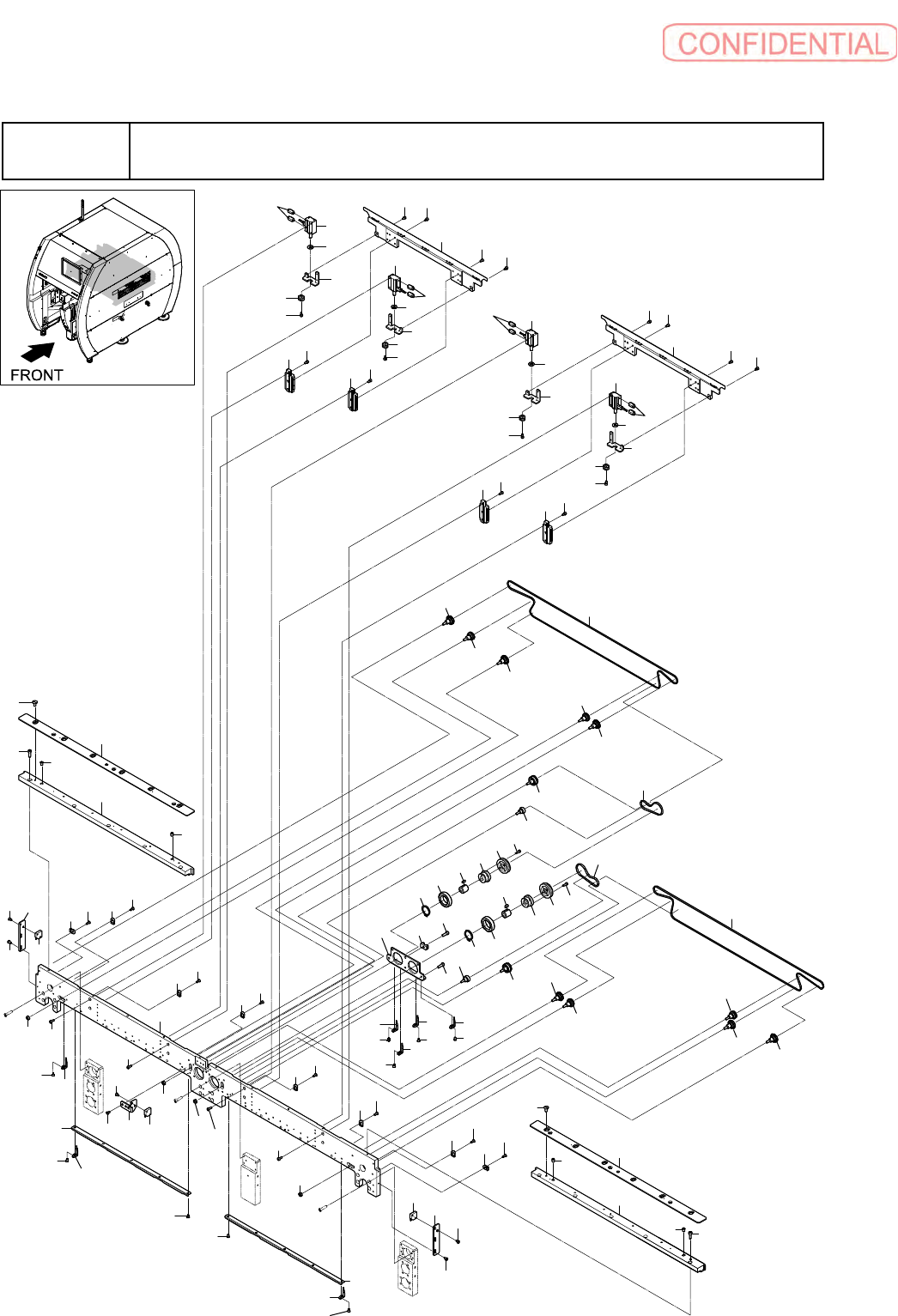 CONFIDENTIAL

FRONT